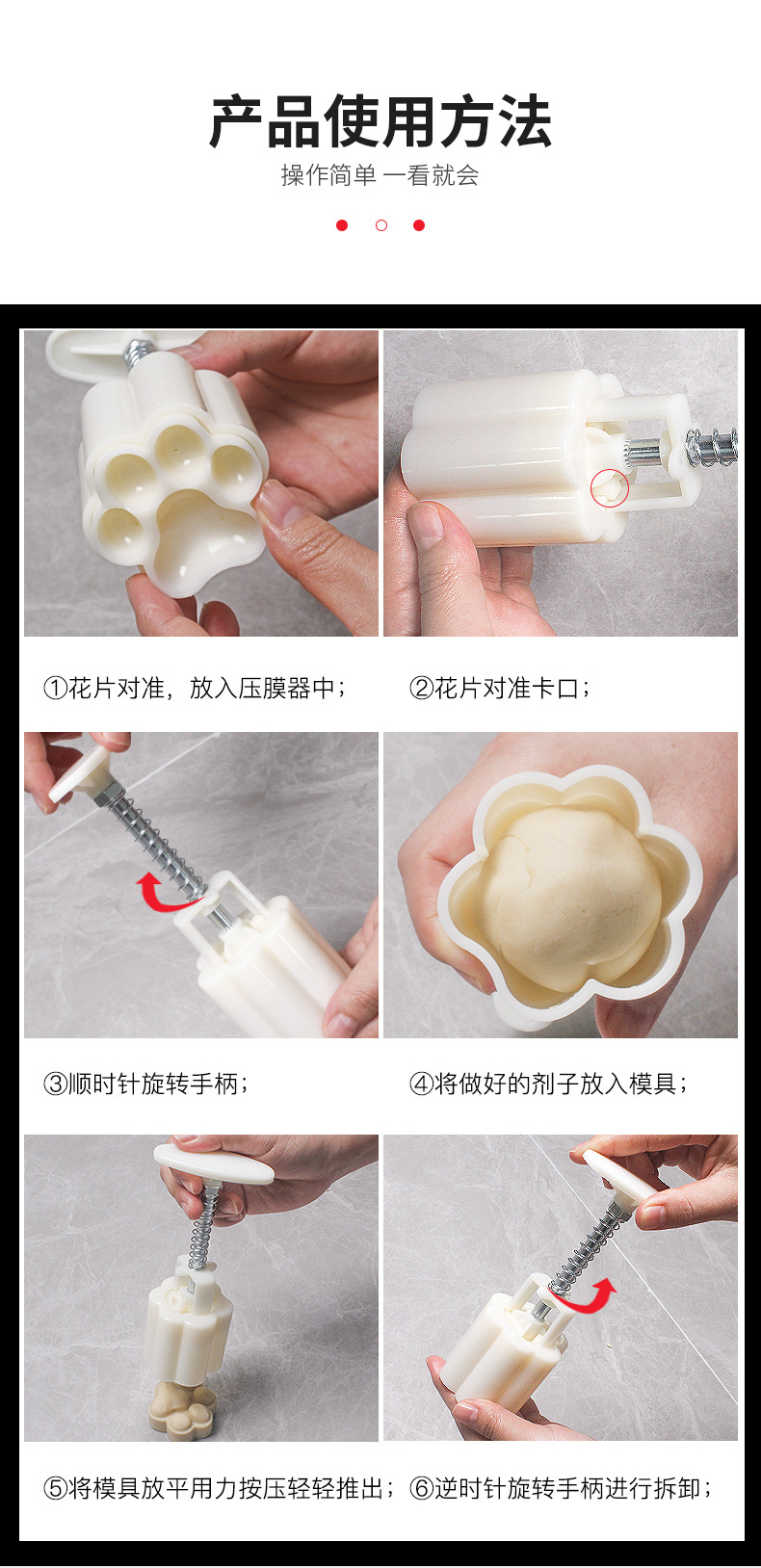 产品使用方法

操作简单 一看就会

①花片对准，放入压膜器中；

②花片对准卡口；

③顺时针旋转手柄；

④将做好的剂子放入模具；

⑤将模具放平用力按压轻轻推出；

⑥逆时针旋转手柄进行拆卸；