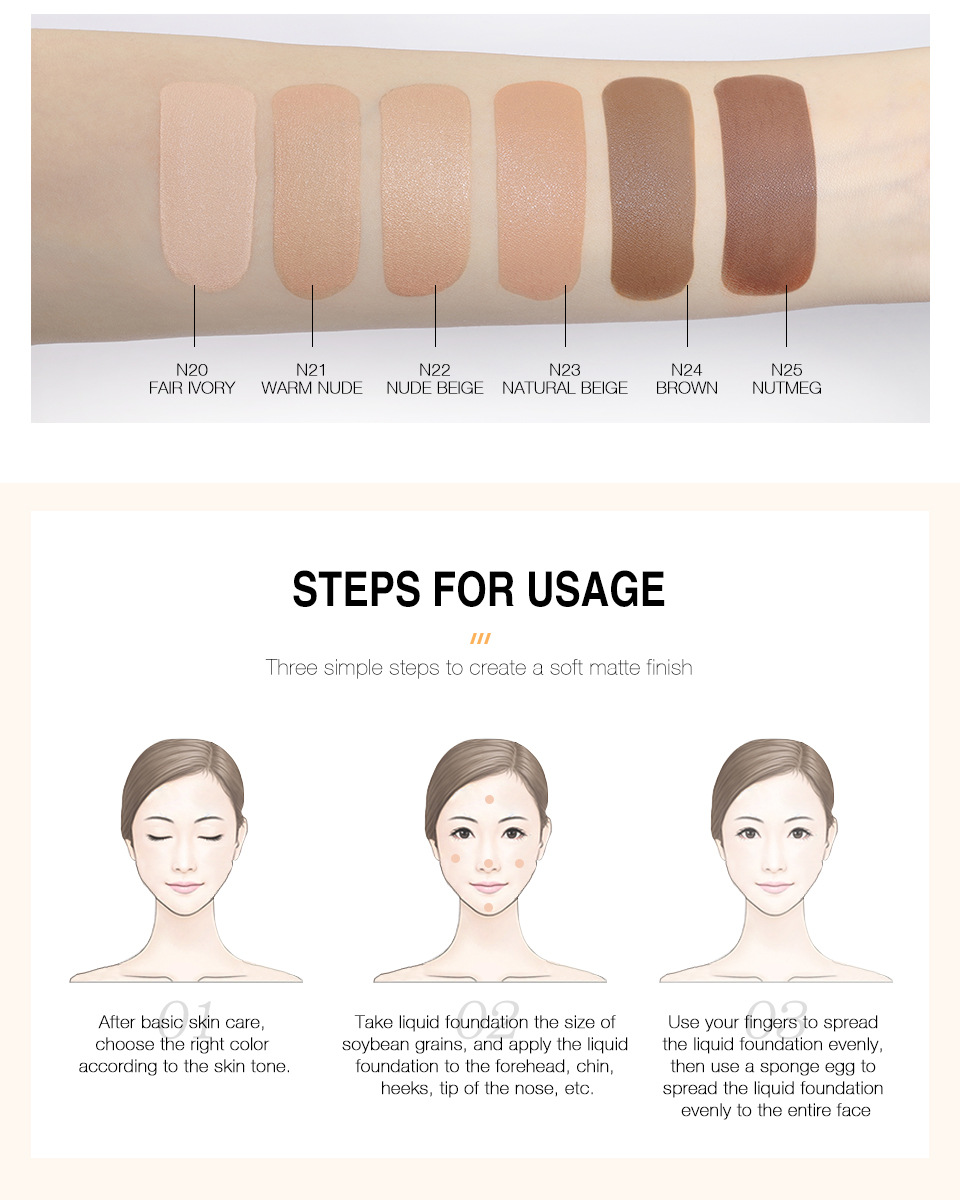 N20
FAIR IVORY

N21
WARM NUDE

N22
NUDE BEIGE

N23
NATURAL BEIGE

N24
BROWN

N25
NUTMEG

STEPS FOR USAGE

Three simple steps to create a soft matte finish

01
After basic skin care, choose the right color according to the skin tone.

02
Take liquid foundation the size of soybean grains, and apply the liquid foundation to the forehead, chin, heeks, tip of the nose, etc.

03
Use your fingers to spread the liquid foundation evenly, then use a sponge egg to spread the liquid foundation evenly to the entire face