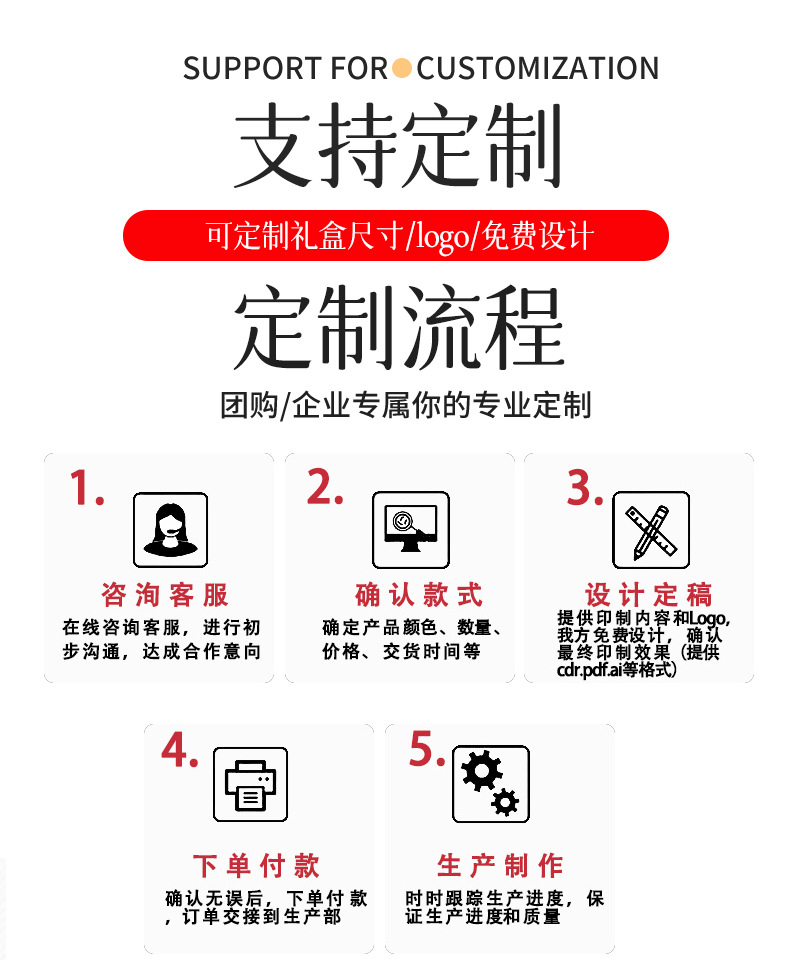 SUPPORT FOR CUSTOMIZATION

支持定制

可定制礼盒尺寸/logo/免费设计

定制流程

团购/企业专属你的专业定制

1.

咨询客服

在线咨询客服，进行初步沟通，达成合作意向

2.

确认款式

确定产品颜色、数量、价格、交货时间等

3.

设计定稿

提供印制内容和Logo，我方免费设计，确认最终印制效果（提供cdr.pdf.ai等格式）

4.

下单付款

确认无误后，下单付款，订单交接到生产部

5.

生产制作

时时跟踪生产进度，保证生产进度和质量