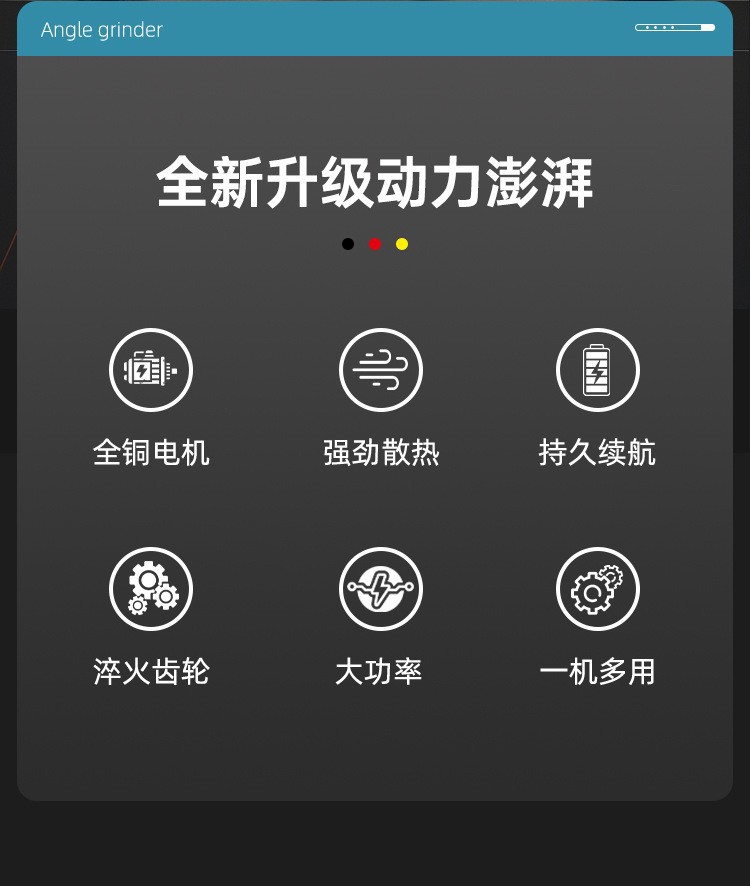 Angle grinder

全新升级动力澎湃

全铜电机

强劲散热

持久续航

淬火齿轮

大功率

一机多用