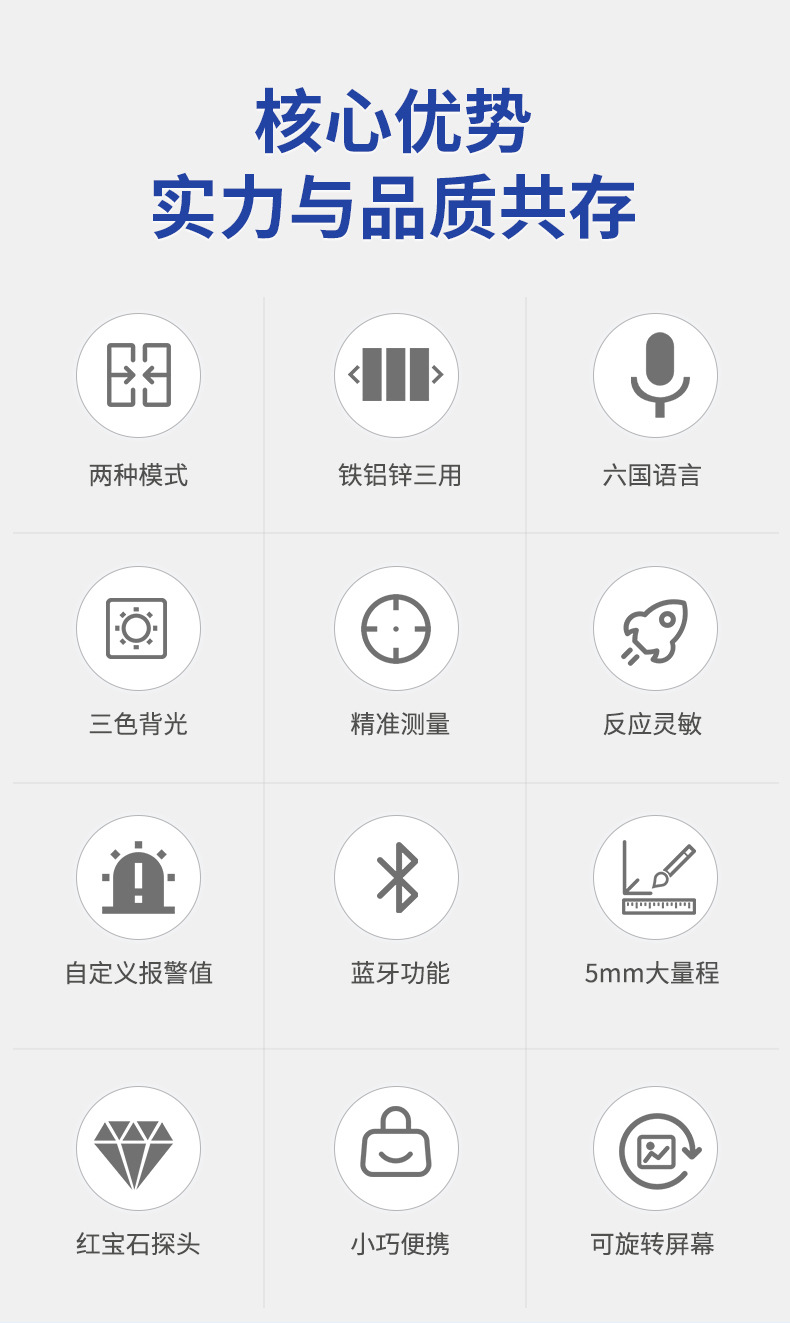 核心优势
实力与品质共存

两种模式

铁铝锌三用

六国语言

三色背光

精准测量

反应灵敏

自定义报警值

蓝牙功能

5mm大量程

红宝石探头

小巧便携

可旋转屏幕