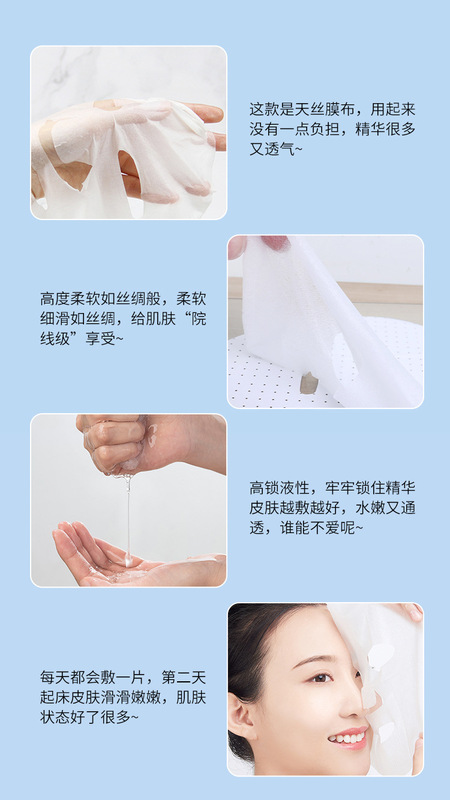 这款是天丝膜布，用起来没有一点负担，精华很多又透气~

高度柔软如丝绸般，柔软细滑如丝绸，给肌肤“院线级”享受~

高锁液性，牢牢锁住精华皮肤越敷越好，水嫩又通透，谁能不爱呢~

每天都会敷一片，第二天起床皮肤滑滑嫩嫩，肌肤状态好了很多~