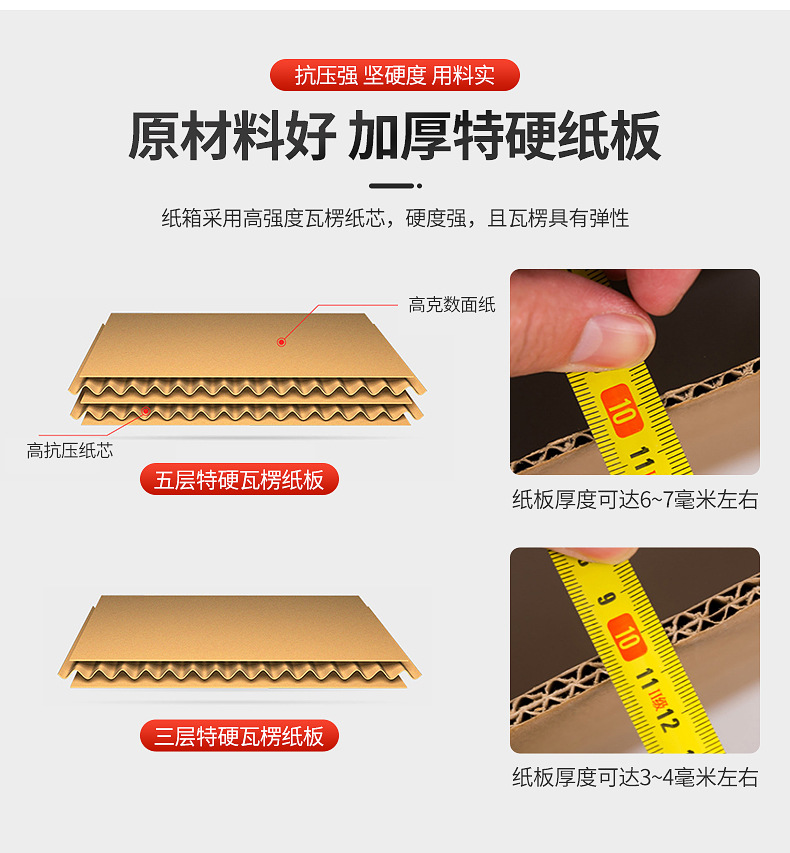 抗压强 坚硬度 用料实

原材料好 加厚特硬纸板

纸箱采用高强度瓦楞纸芯，硬度强，且瓦楞具有弹性

高克数面纸

高抗压纸芯

五层特硬瓦楞纸板

10 11

纸板厚度可达6~7毫米左右

三层特硬瓦楞纸板

9 10 11 12

纸板厚度可达3~4毫米左右