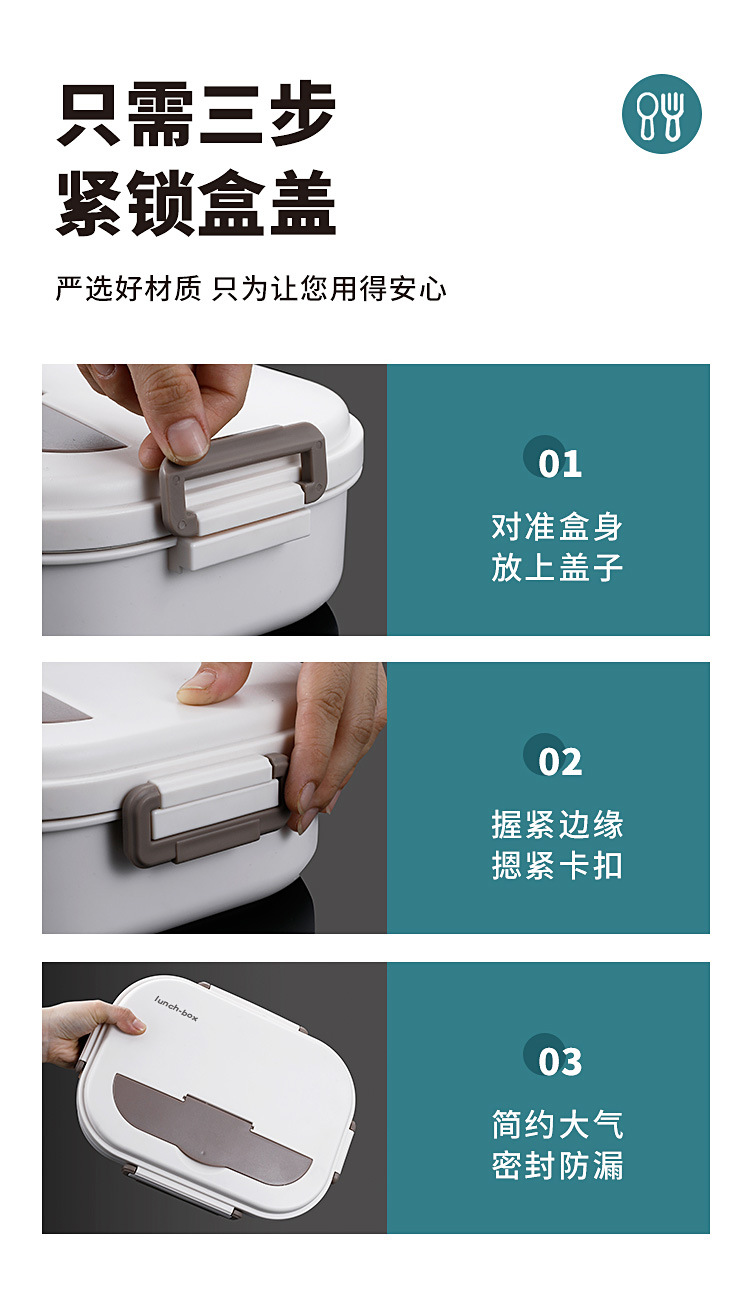 只需三步
紧锁盒盖

严选好材质 只为让您用得安心

01
对准盒身
放上盖子

02
握紧边缘
摁紧卡扣

lunch-box

03
简约大气
密封防漏