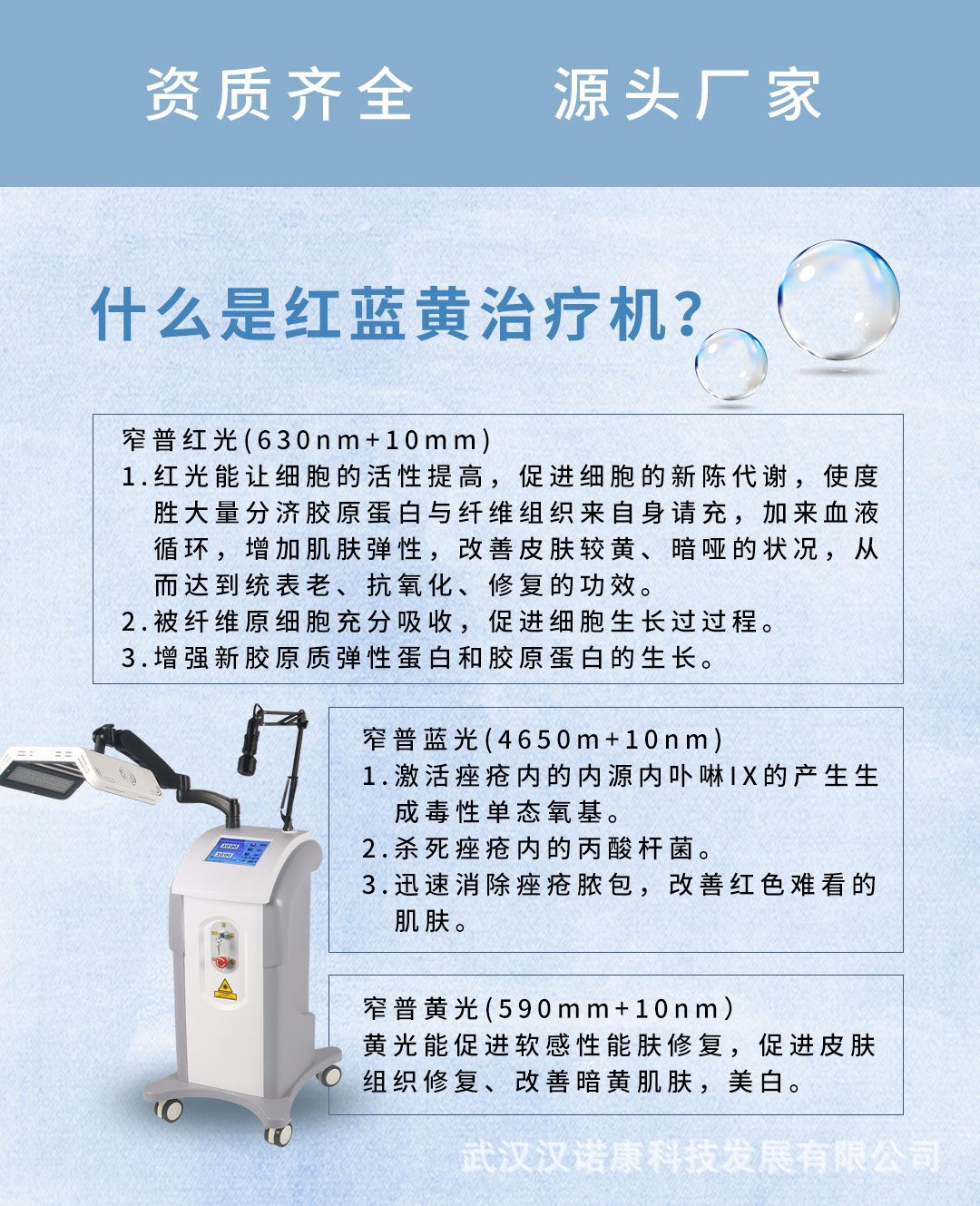 资质齐全　　源头厂家

什么是红蓝黄治疗机？

窄普红光(630nm+10mm)
1.红光能让细胞的活性提高，促进细胞的新陈代谢，使度胜大量分济胶原蛋白与纤维组织来自身请充，加来血液循环，增加肌肤弹性，改善皮肤较黄、暗哑的状况，从而达到统表老、抗氧化、修复的功效。
2.被纤维原细胞充分吸收，促进细胞生长过过程。
3.增强新胶原质弹性蛋白和胶原蛋白的生长。

窄普蓝光(4650m+10nm)
1.激活痤疮内的内源内卟啉IX的产生生成毒性单态氧基。
2.杀死痤疮内的丙酸杆菌。
3.迅速消除痤疮脓包，改善红色难看的肌肤。

窄普黄光(590mm+10nm)
黄光能促进软感性能肤修复，促进皮肤组织修复、改善暗黄肌肤，美白。

武汉汉诺康科技发展有限公司