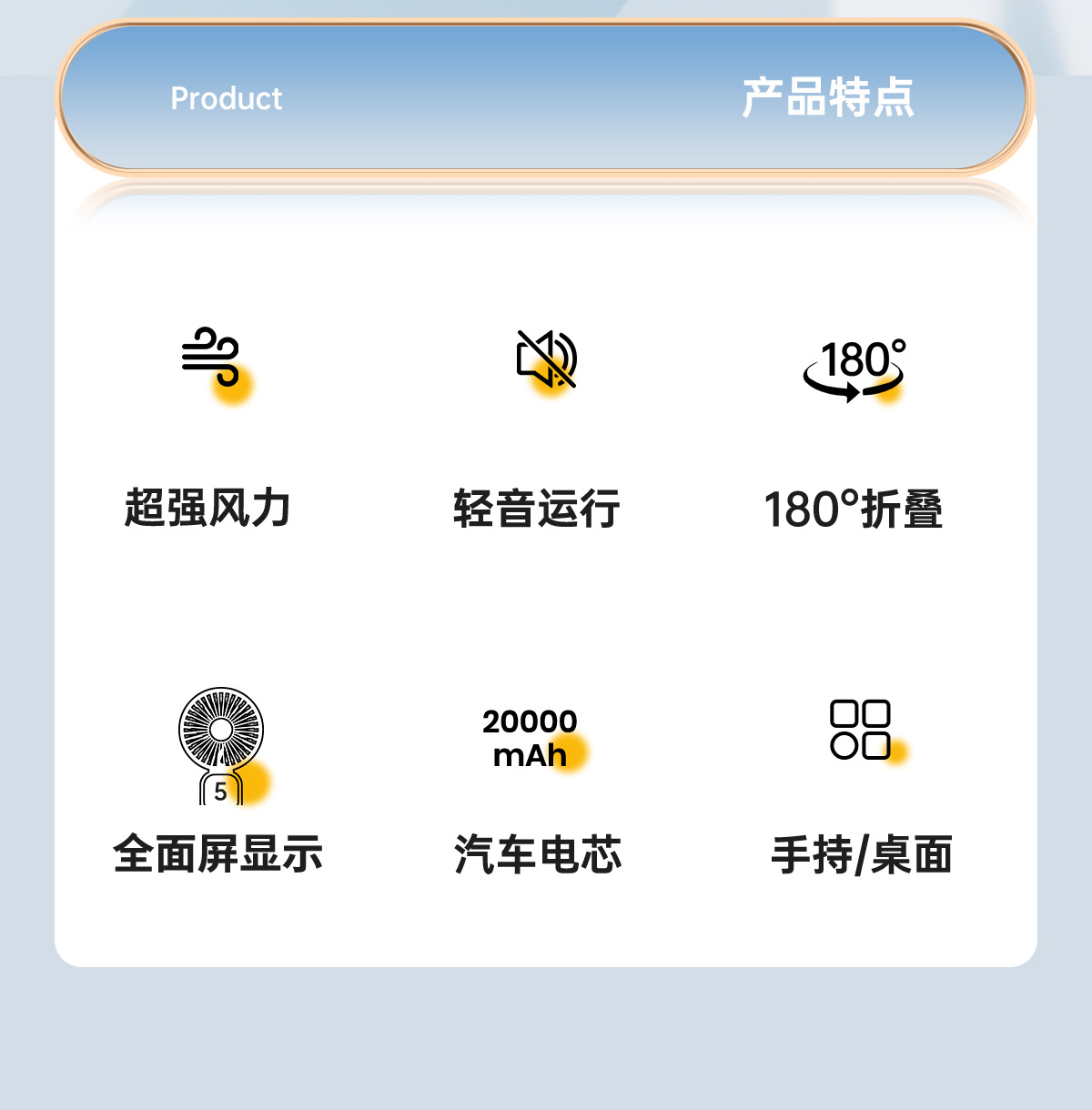 Product 产品特点

180°

超强风力

轻音运行

180°折叠

5

20000
mAh

全面屏显示

汽车电芯

手持/桌面