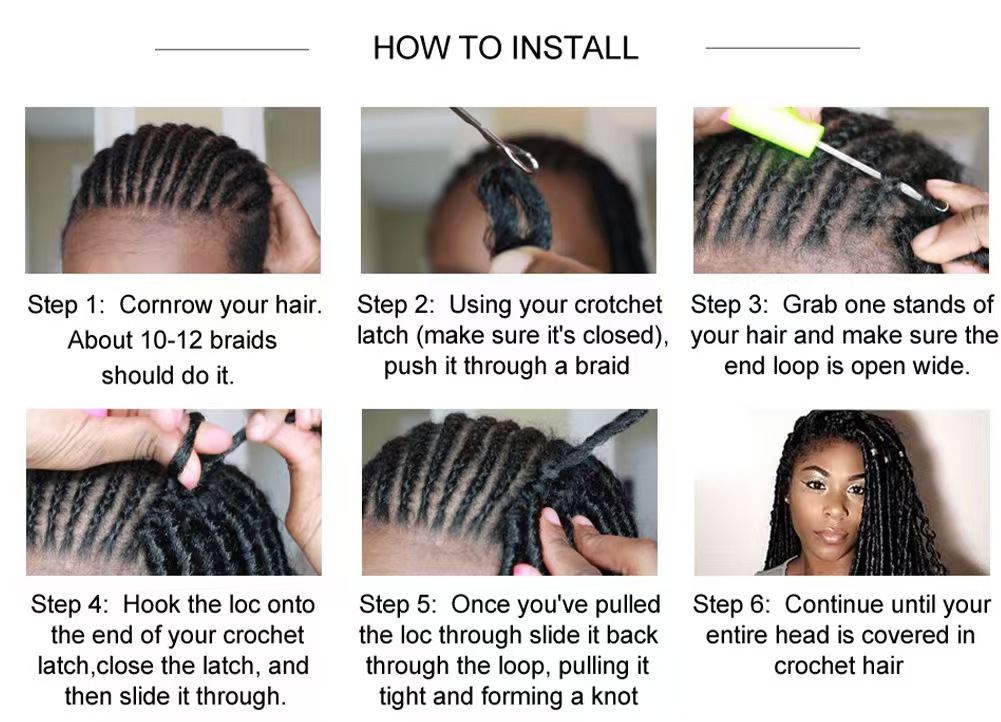 HOW TO INSTALL

Step 1: Cornrow your hair. About 10-12 braids should do it.

Step 2: Using your crotchet latch (make sure it's closed), push it through a braid

Step 3: Grab one stands of your hair and make sure the end loop is open wide.

Step 4: Hook the loc onto the end of your crochet latch,close the latch, and then slide it through.

Step 5: Once you've pulled the loc through slide it back through the loop, pulling it tight and forming a knot

Step 6: Continue until your entire head is covered in crochet hair