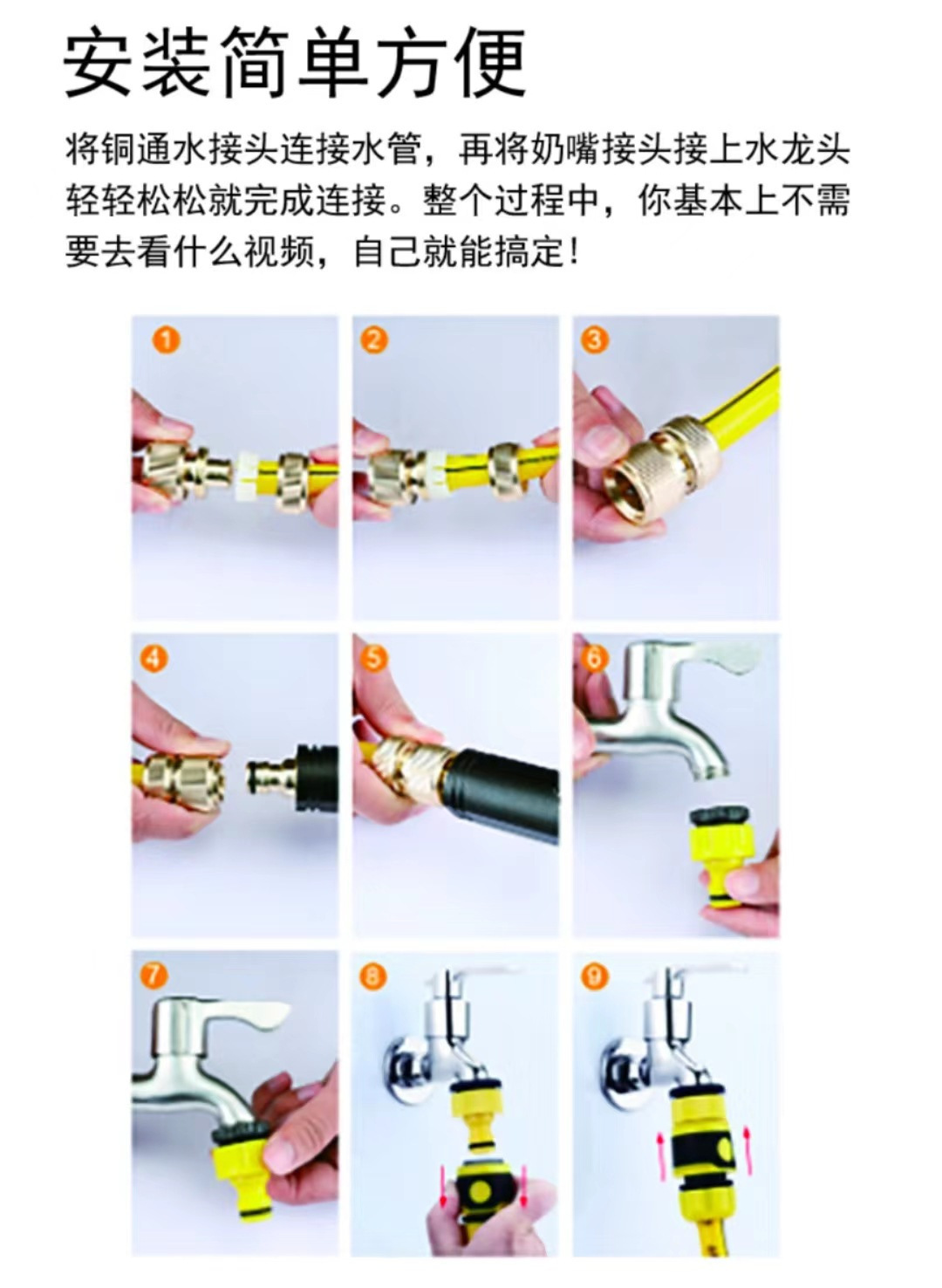 安装简单方便

将铜通水接头连接水管，再将奶嘴接头接上水龙头轻轻松松就完成连接。整个过程中，你基本上不需要去看什么视频，自己就能搞定！

1

2

3

4

5

6

7

8

9