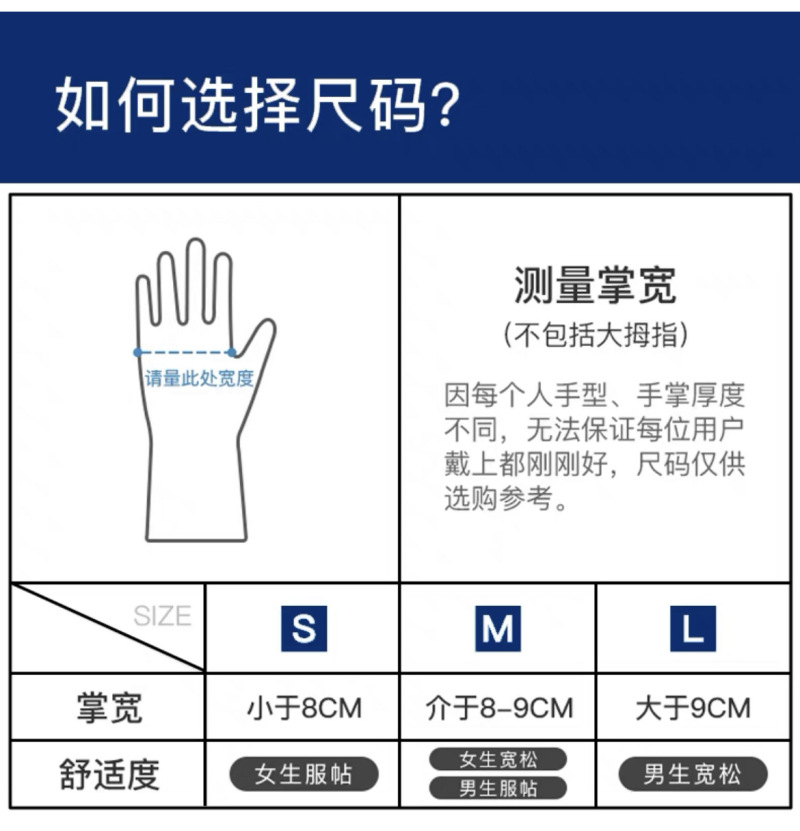 如何选择尺码?

请量此处宽度

测量掌宽
(不包括大拇指)

因每个人手型、手掌厚度不同，无法保证每位用户戴上都刚刚好，尺码仅供选购参考。

| SIZE | S | M | L |
|---|---|---|---|
| 掌宽 | 小于8CM | 介于8-9CM | 大于9CM |
| 舒适度 | 女生服帖 | 女生宽松 男生服帖 | 男生宽松 |