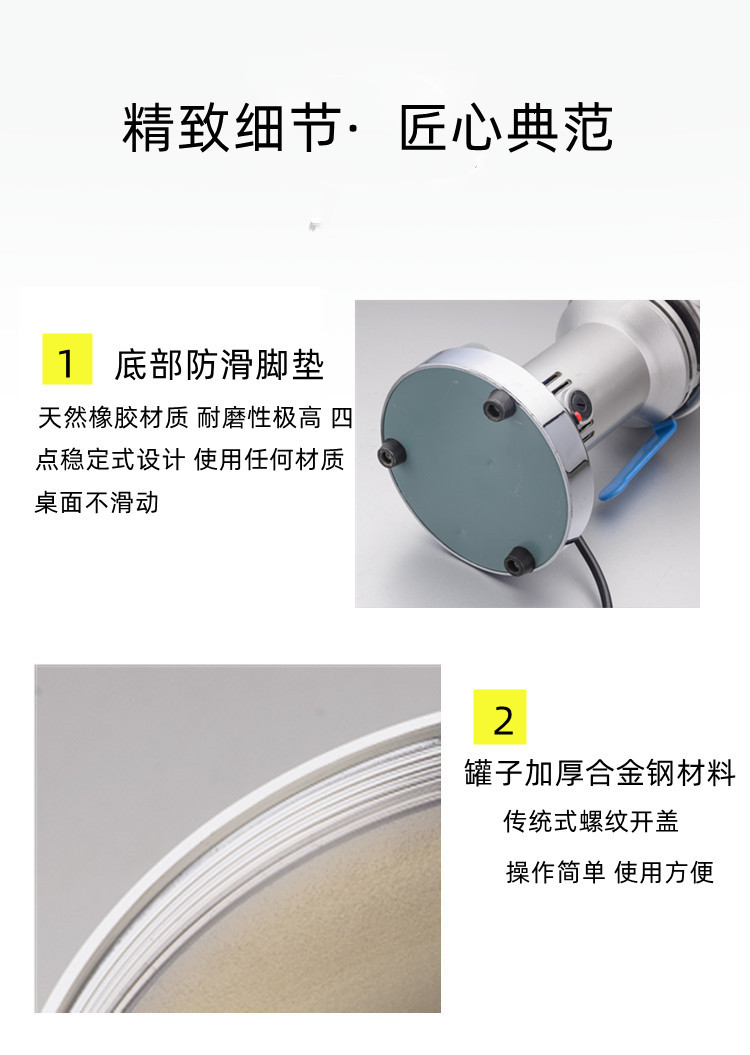 精致细节· 匠心典范

1 底部防滑脚垫

天然橡胶材质 耐磨性极高 四点稳定式设计 使用任何材质桌面不滑动

2

罐子加厚合金钢材料

传统式螺纹开盖

操作简单 使用方便