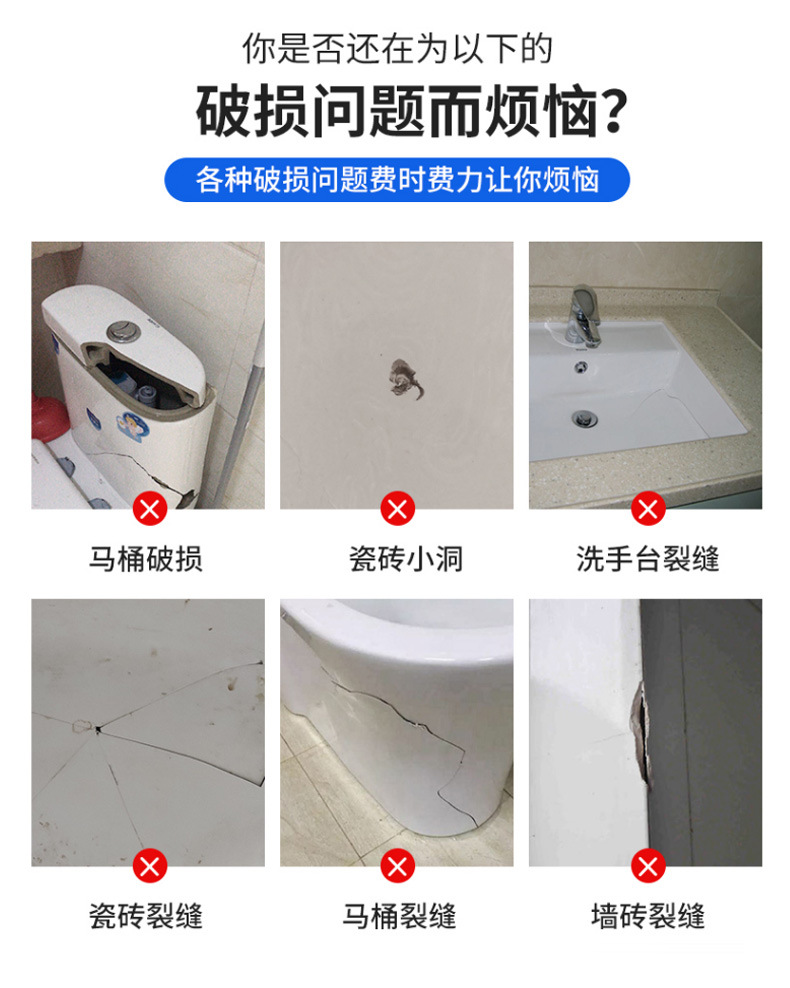 你是否还在为以下的
破损问题而烦恼？

各种破损问题费时费力让你烦恼

马桶破损

瓷砖小洞

洗手台裂缝

瓷砖裂缝

马桶裂缝

墙砖裂缝