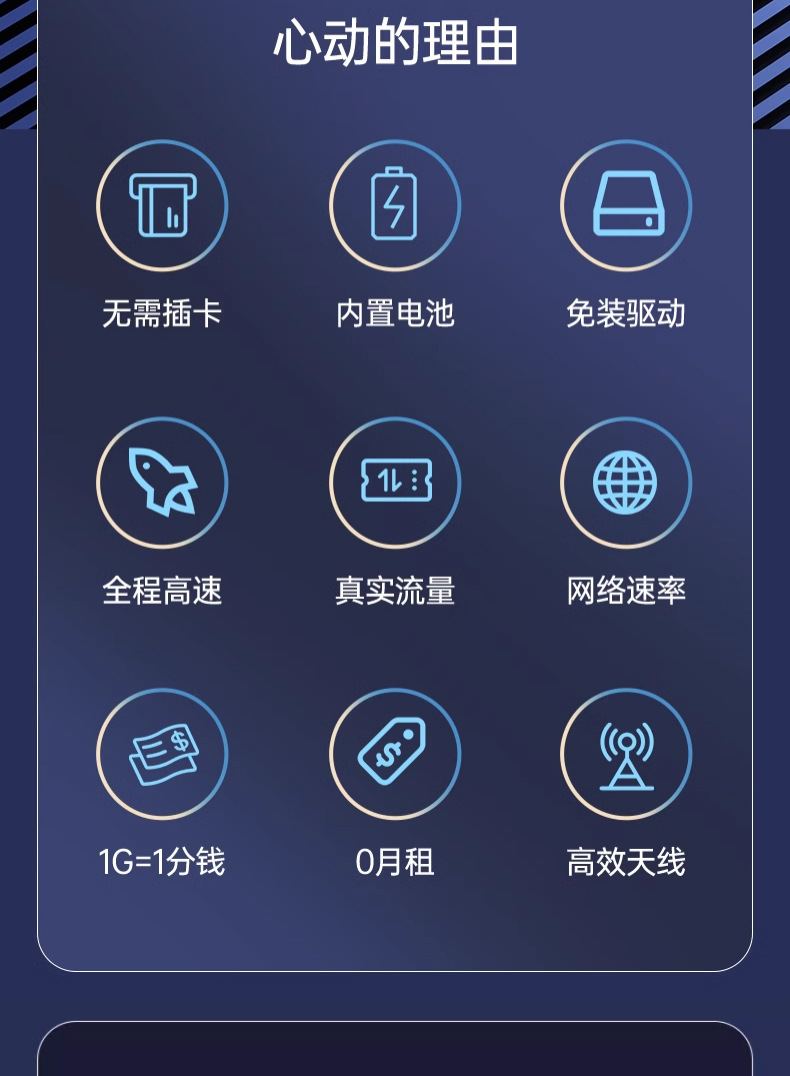 心动的理由

无需插卡

内置电池

免装驱动

全程高速

真实流量

网络速率

1G=1分钱

0月租

高效天线