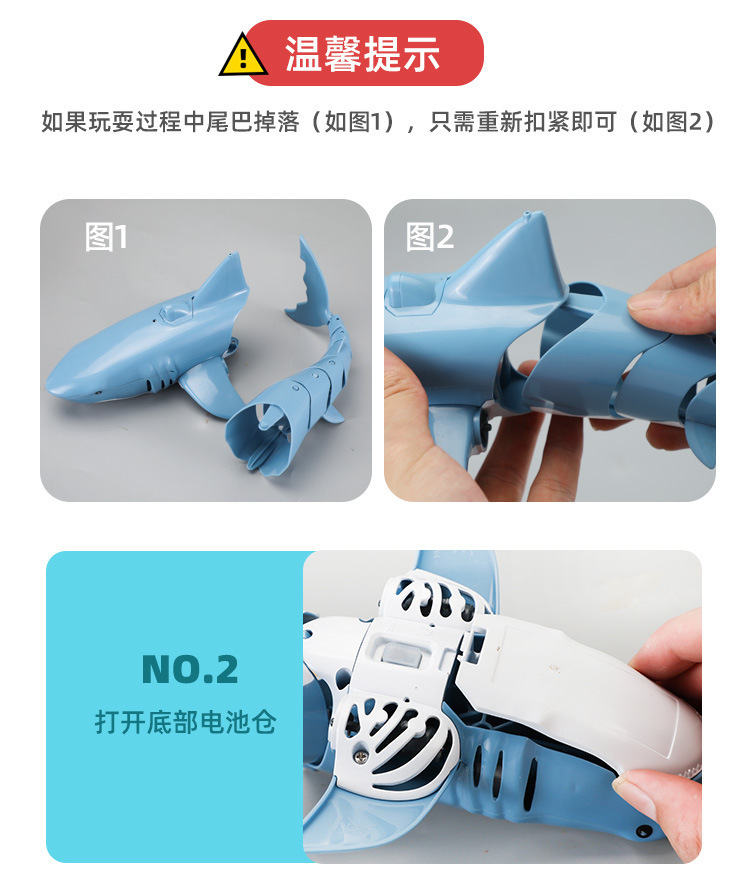 温馨提示

如果玩耍过程中尾巴掉落（如图1），只需重新扣紧即可（如图2）

图1

图2

NO.2
打开底部电池仓