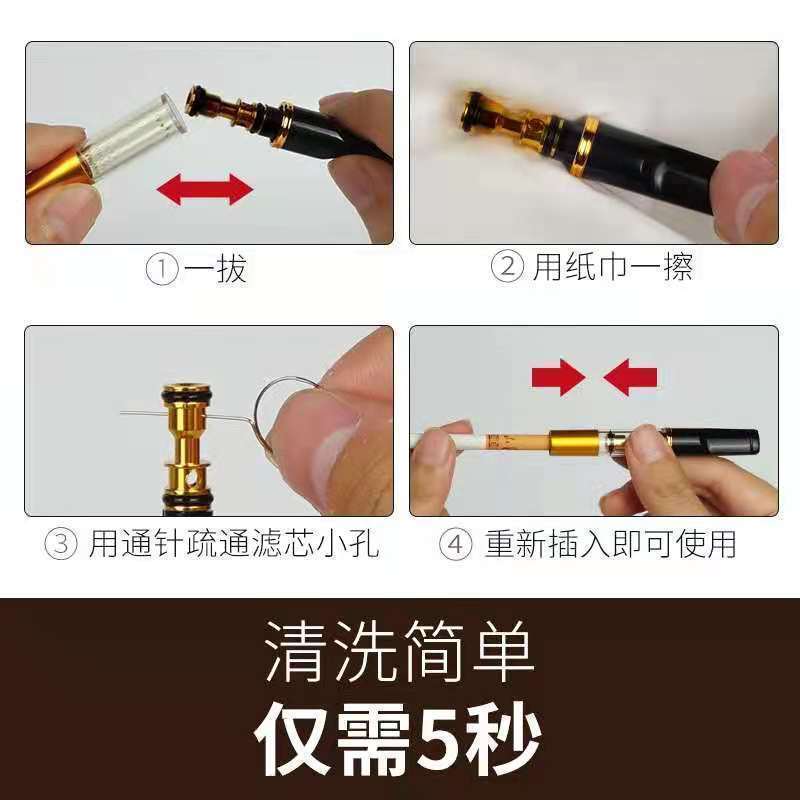 ①一拔

② 用纸巾一擦

③ 用通针疏通滤芯小孔

④ 重新插入即可使用

清洗简单

仅需5秒