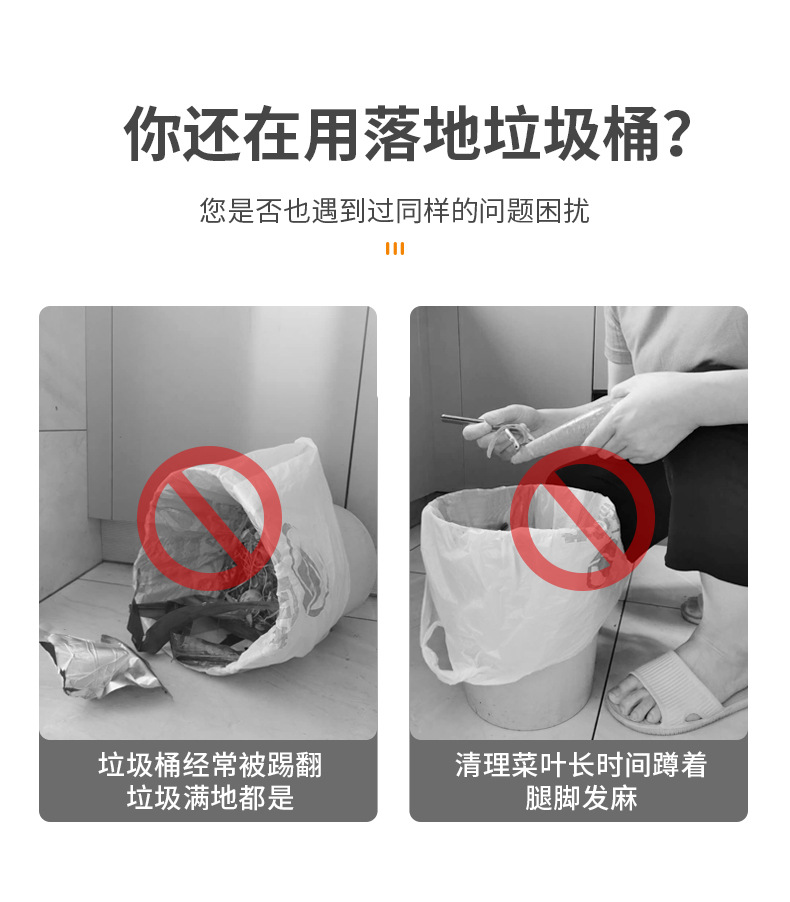 你还在用落地垃圾桶?

您是否也遇到过同样的问题困扰

垃圾桶经常被踢翻
垃圾满地都是

清理菜叶长时间蹲着
腿脚发麻