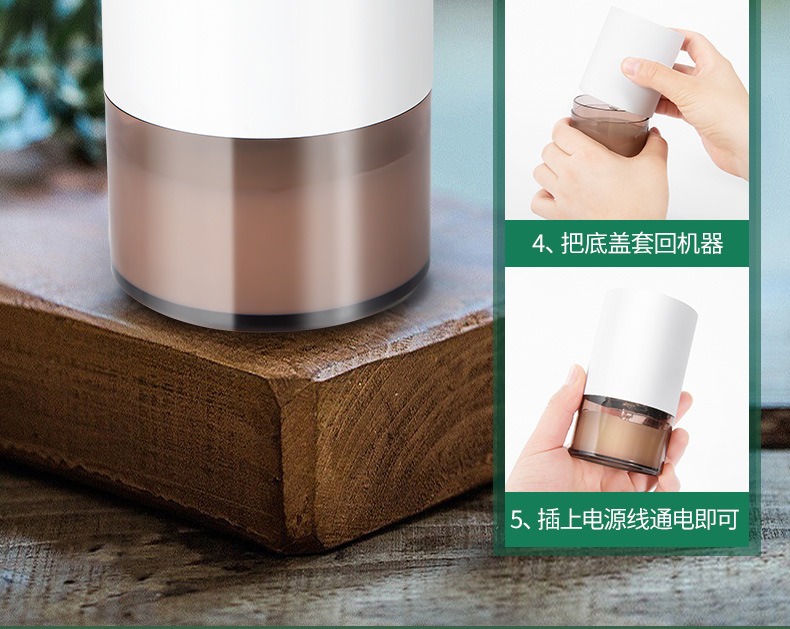 4、把底盖套回机器

5、插上电源线通电即可