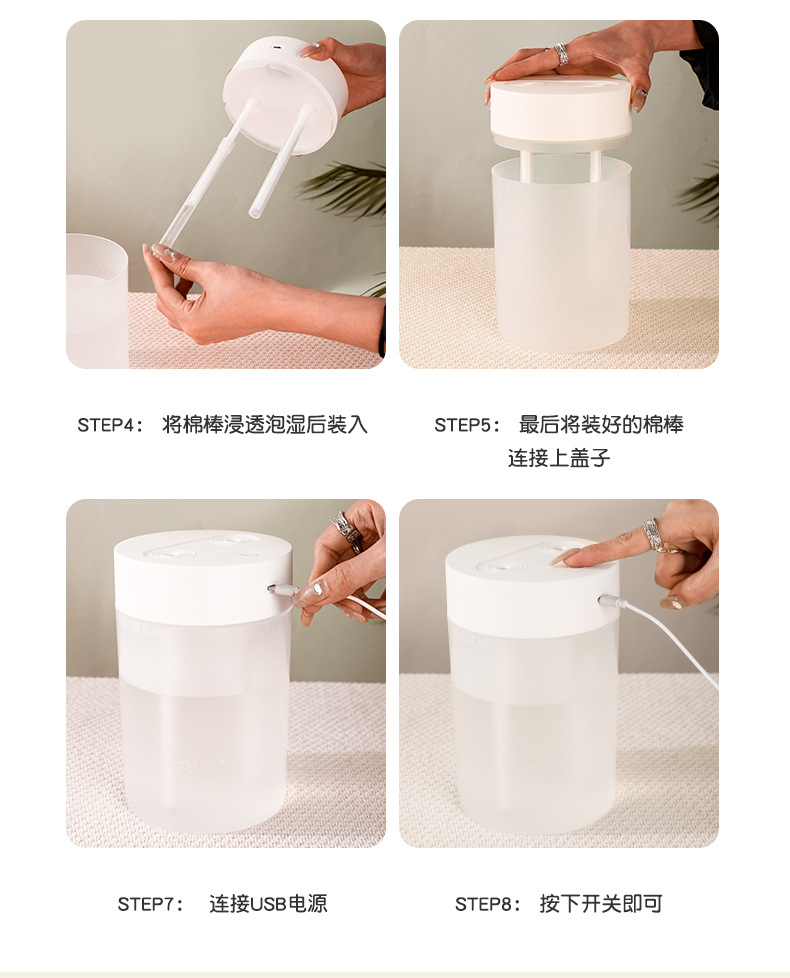 STEP4： 将棉棒浸透泡湿后装入

STEP5： 最后将装好的棉棒连接上盖子

STEP7： 连接USB电源

STEP8： 按下开关即可