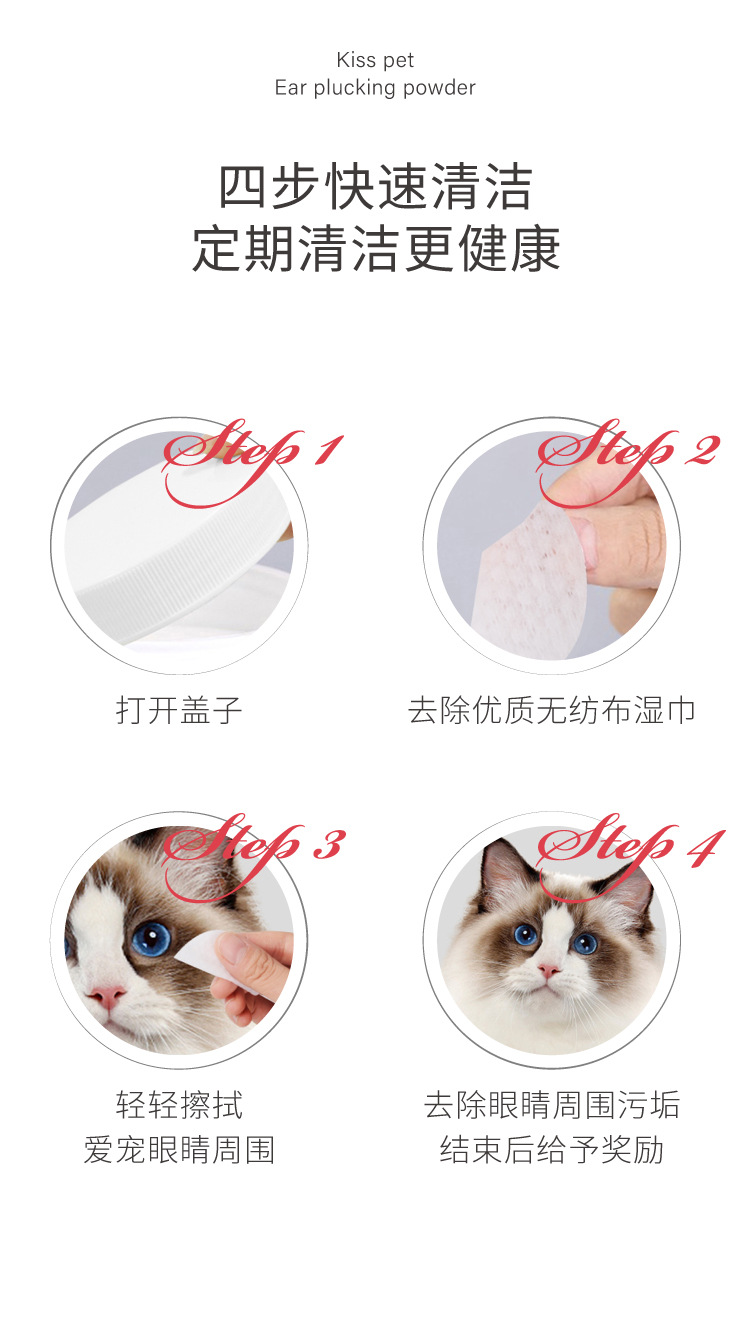 Kiss pet
Ear plucking powder

四步快速清洁
定期清洁更健康

Step 1

打开盖子

Step 2

去除优质无纺布湿巾

Step 3

轻轻擦拭
爱宠眼睛周围

Step 4

去除眼睛周围污垢
结束后给予奖励