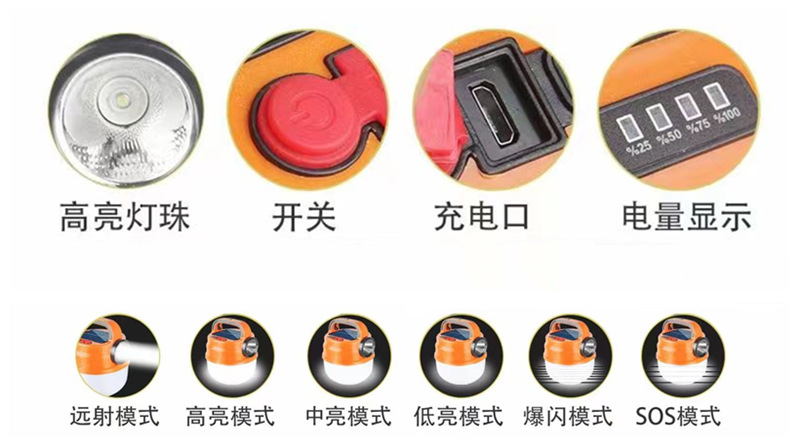 %25 %50 %75 %100

高亮灯珠 开关 充电口 电量显示

远射模式 高亮模式 中亮模式 低亮模式 爆闪模式 SOS模式