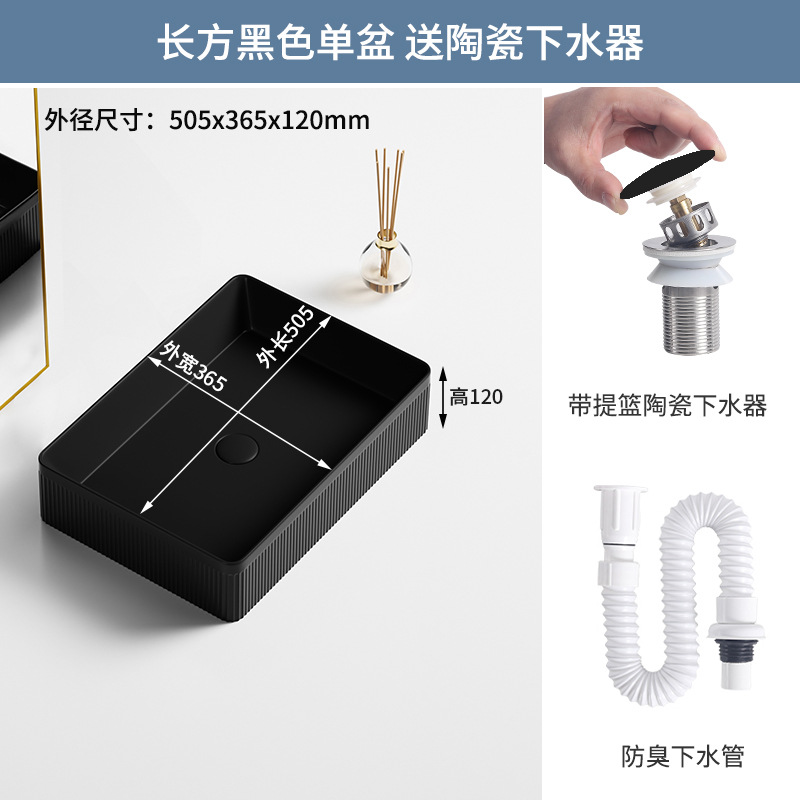 长方黑色单盆 送陶瓷下水器

外径尺寸：505x365x120mm

外宽365

外长505

高120

带提篮陶瓷下水器

防臭下水管