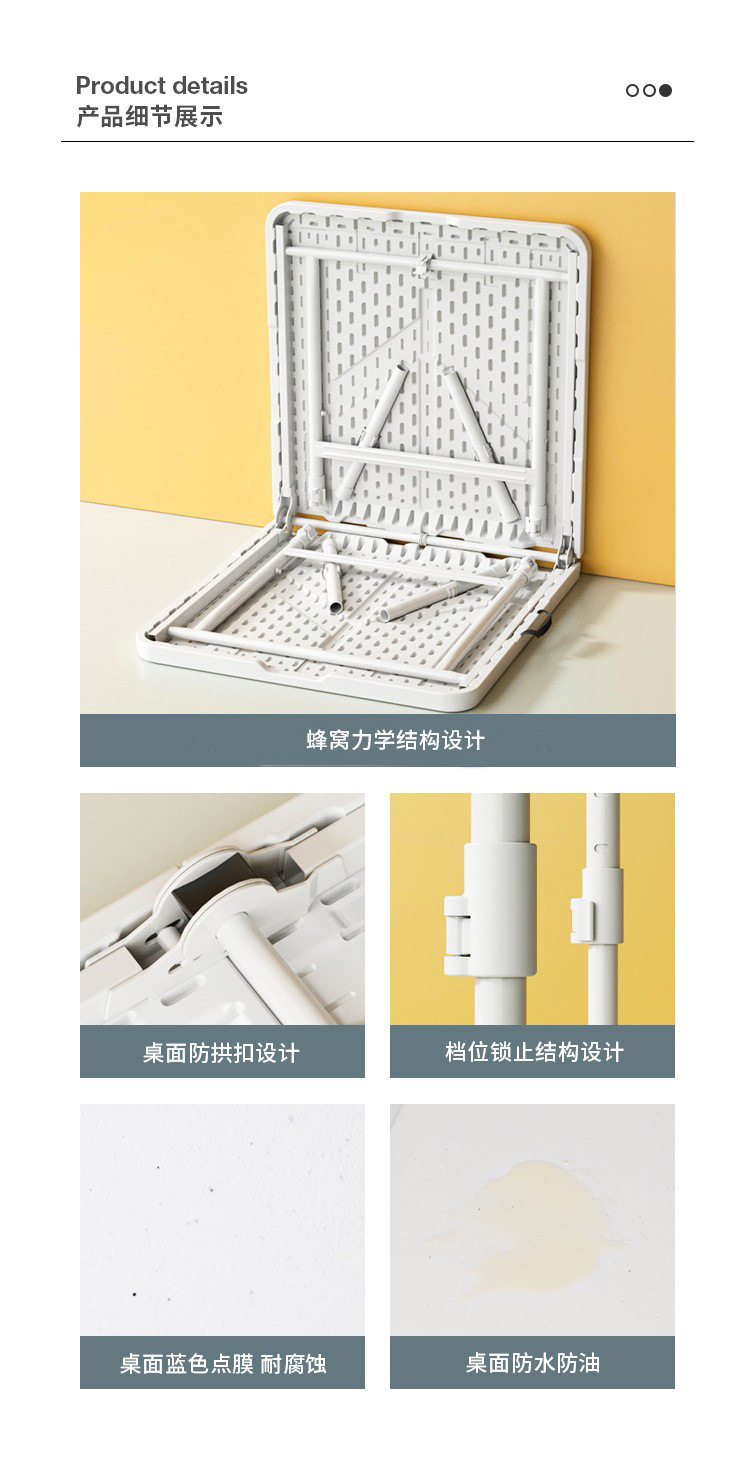 Product details
产品细节展示

蜂窝力学结构设计

桌面防拱扣设计

档位锁止结构设计

桌面蓝色点膜 耐腐蚀

桌面防水防油