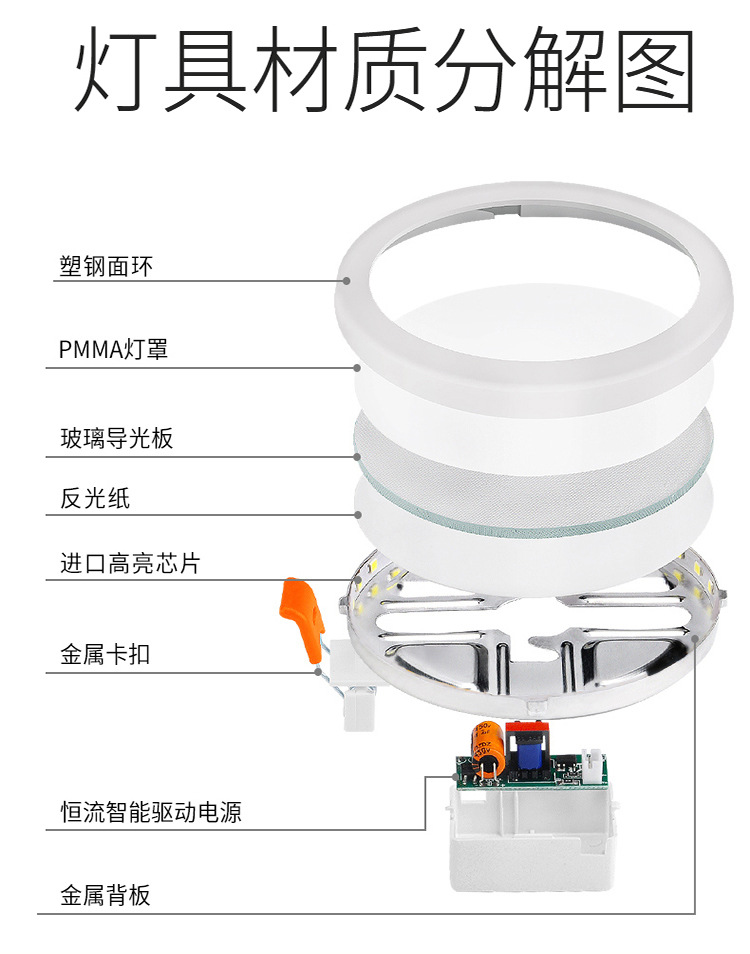 灯具材质分解图

塑钢面环

PMMA灯罩

玻璃导光板

反光纸

进口高亮芯片

金属卡扣

恒流智能驱动电源

金属背板