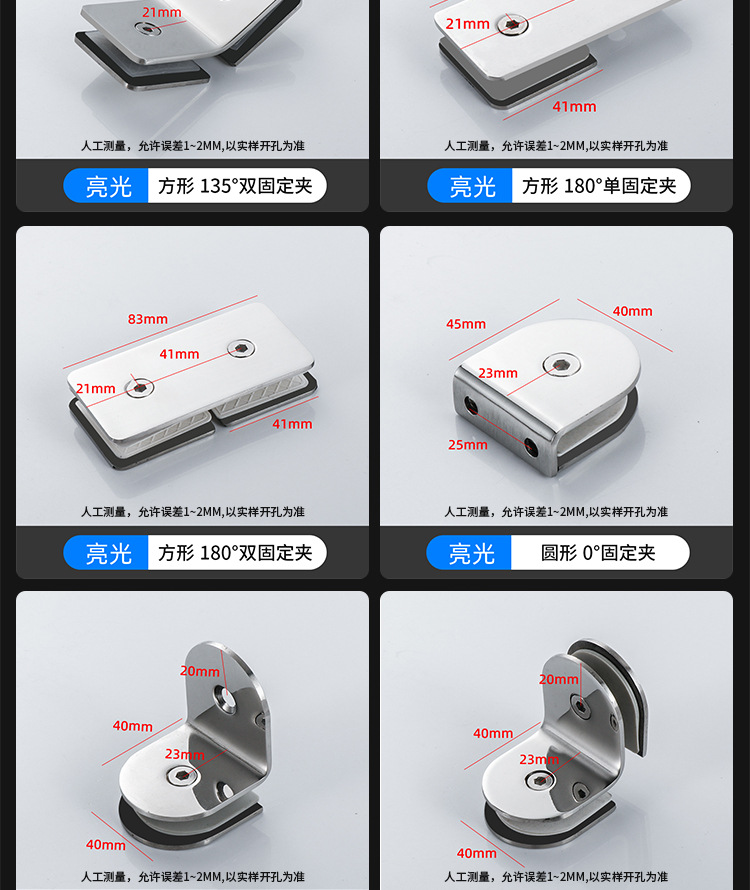 21mm

人工测量，允许误差1~2MM,以实样开孔为准

亮光 方形 135°双固定夹

21mm

41mm

人工测量，允许误差1~2MM,以实样开孔为准

亮光 方形 180°单固定夹

83mm

41mm

21mm

41mm

人工测量，允许误差1~2MM,以实样开孔为准

亮光 方形 180°双固定夹

45mm

40mm

23mm

25mm

人工测量，允许误差1~2MM,以实样开孔为准

亮光 圆形 0°固定夹

20mm

40mm

23mm

40mm

人工测量，允许误差1~2MM,以实样开孔为准

20mm

40mm

23mm

40mm

人工测量，允许误差1~2MM,以实样开孔为准