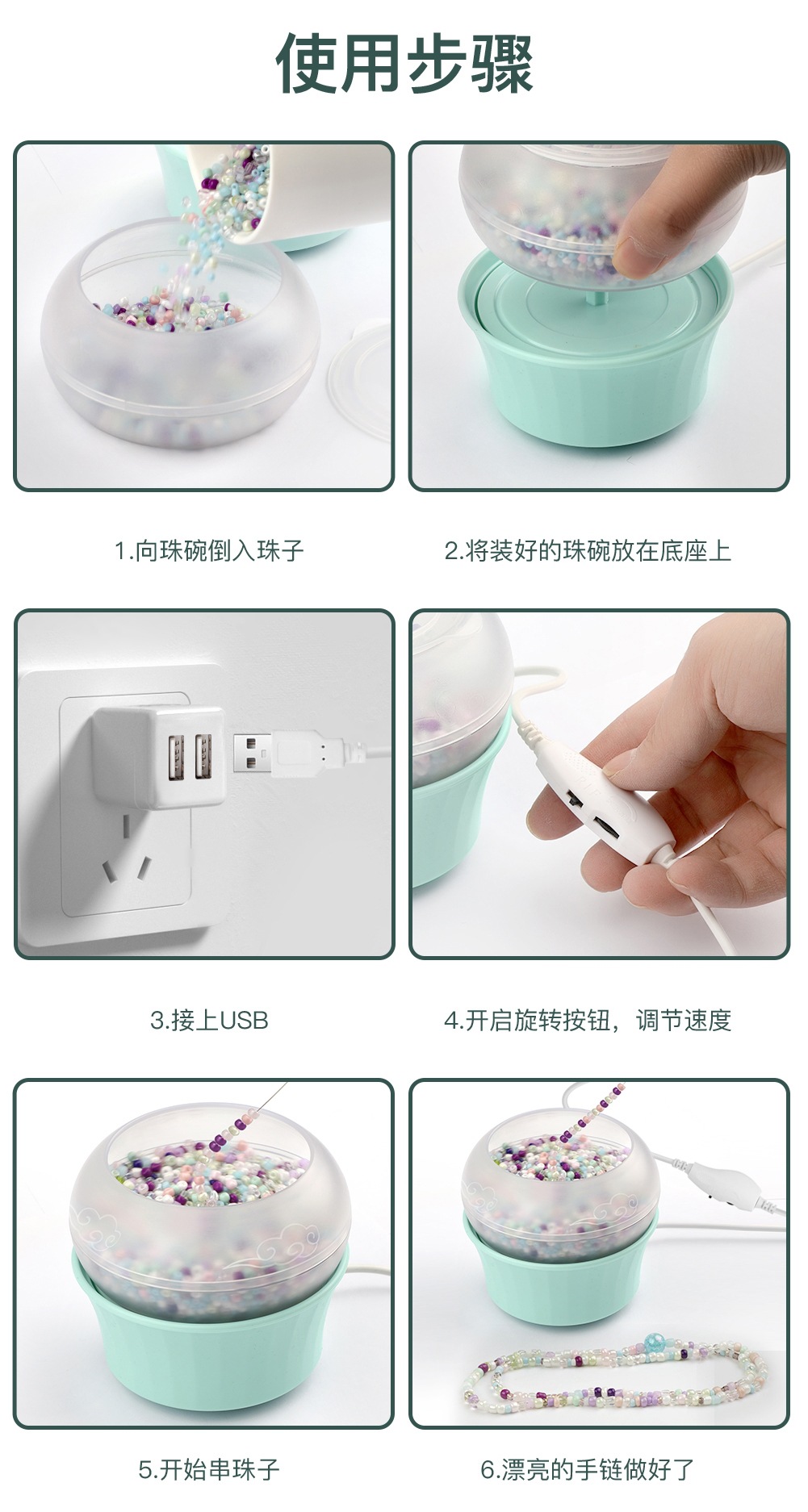 使用步骤

1.向珠碗倒入珠子

2.将装好的珠碗放在底座上

3.接上USB

4.开启旋转按钮，调节速度

5.开始串珠子

6.漂亮的手链做好了