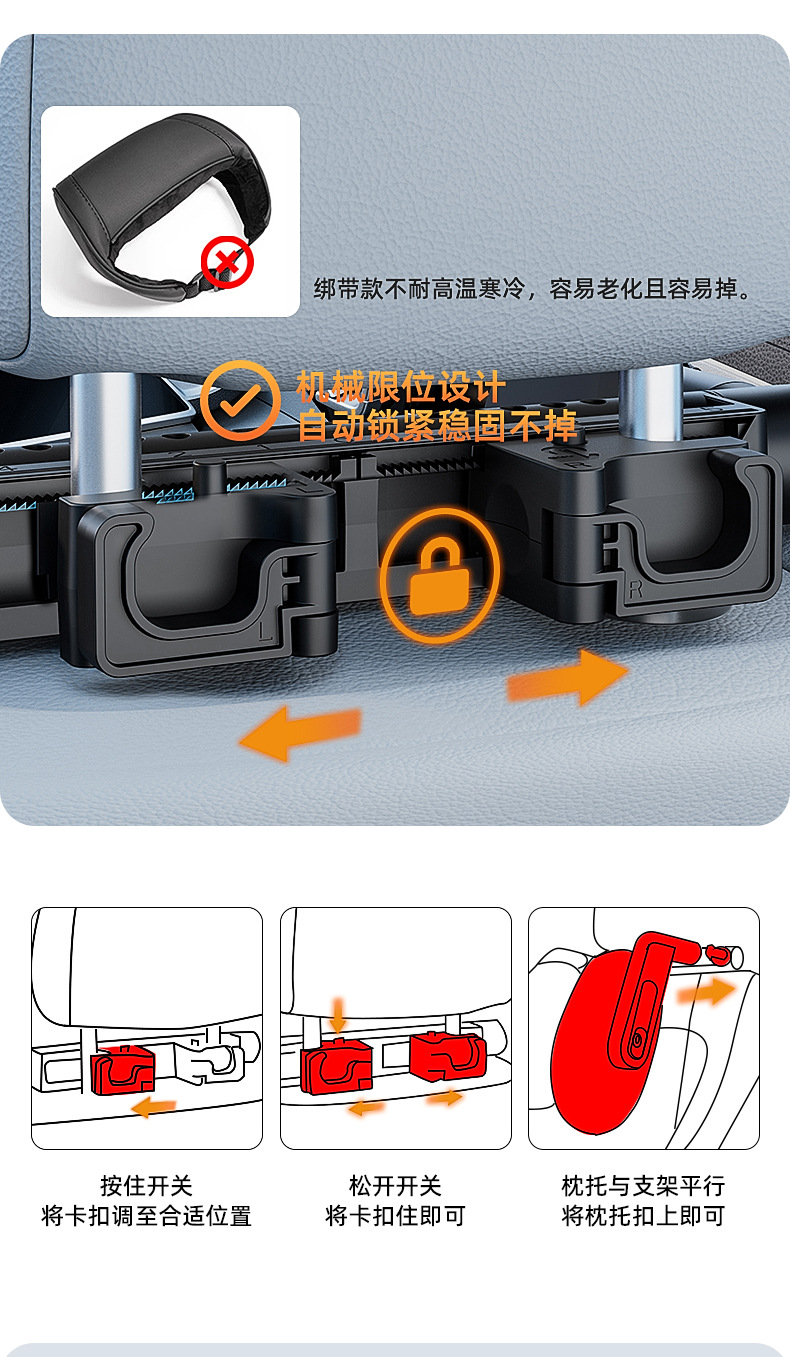 绑带款不耐高温寒冷，容易老化且容易掉。

机械限位设计
自动锁紧稳固不掉

L

R

按住开关
将卡扣调至合适位置

松开开关
将卡扣住即可

枕托与支架平行
将枕托扣上即可