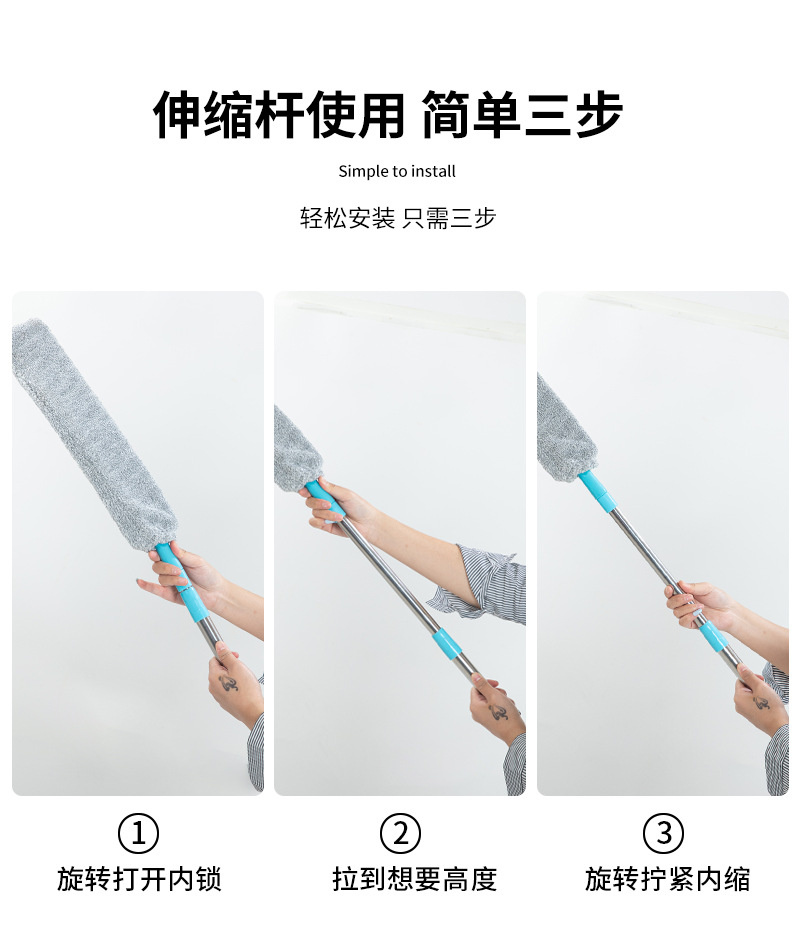 伸缩杆使用 简单三步

Simple to install

轻松安装 只需三步

①
旋转打开内锁

②
拉到想要高度

③
旋转拧紧内缩