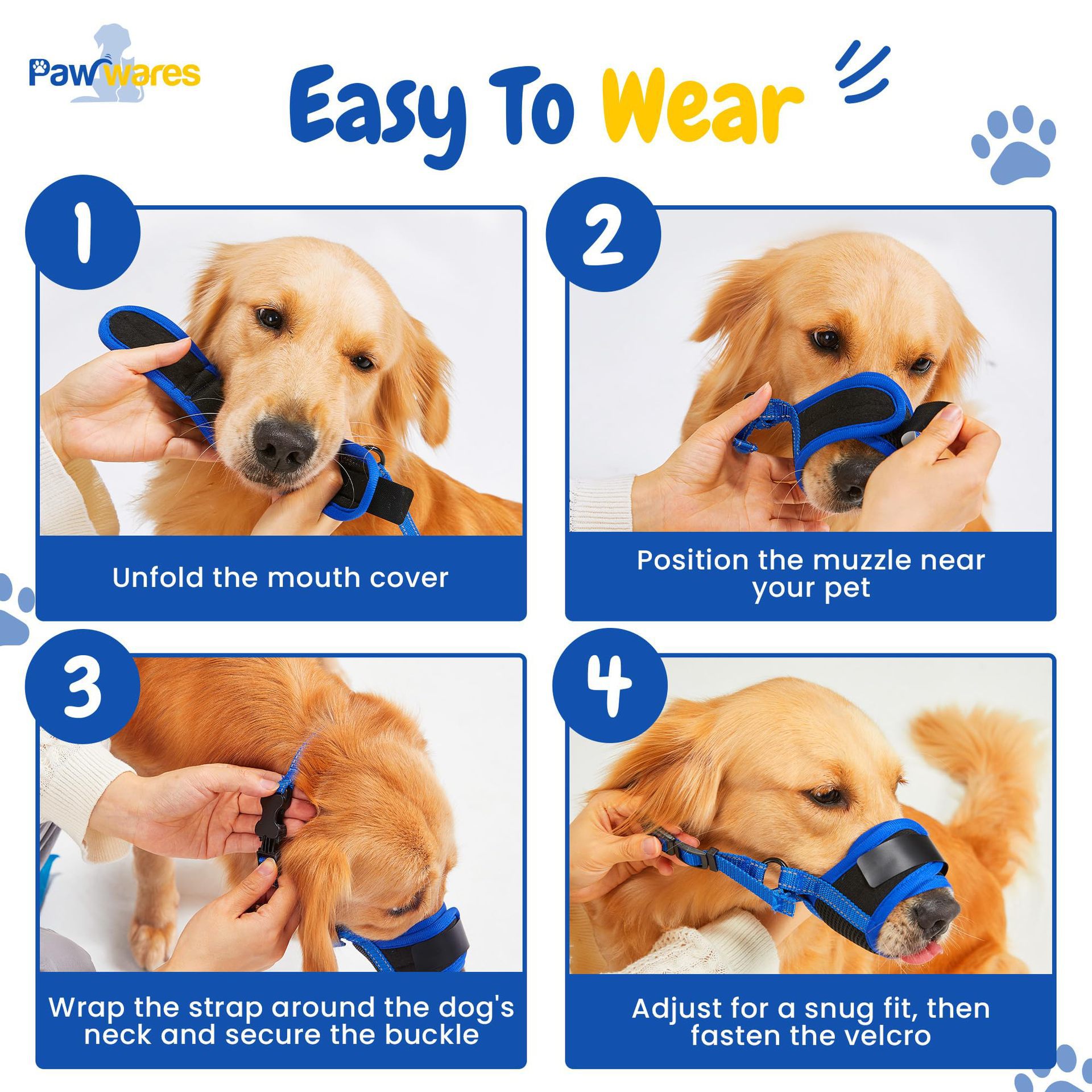 Pawwares

Easy To Wear

1

Unfold the mouth cover

2

Position the muzzle near your pet

3

Wrap the strap around the dog's neck and secure the buckle

4

Adjust for a snug fit, then fasten the velcro