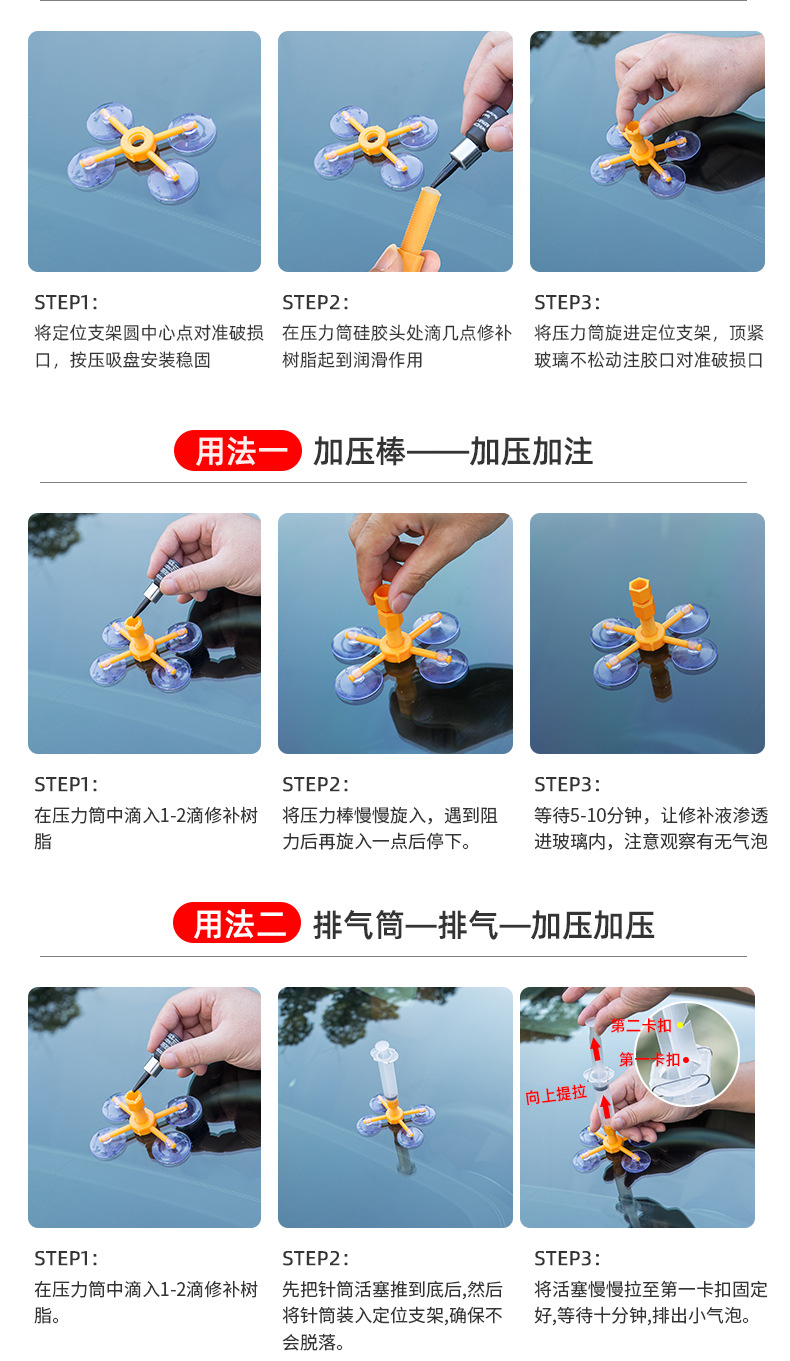 STEP1:
将定位支架圆中心点对准破损口，按压吸盘安装稳固

STEP2:
在压力筒硅胶头处滴几点修补树脂起到润滑作用

STEP3:
将压力筒旋进定位支架，顶紧玻璃不松动注胶口对准破损口

用法一 加压棒——加压加注

STEP1:
在压力筒中滴入1-2滴修补树脂

STEP2:
将压力棒慢慢旋入，遇到阻力后再旋入一点后停下。

STEP3:
等待5-10分钟，让修补液渗透进玻璃内，注意观察有无气泡

用法二 排气筒—排气—加压加压

第二卡扣
第一卡扣
向上提拉

STEP1:
在压力筒中滴入1-2滴修补树脂。

STEP2:
先把针筒活塞推到底后,然后将针筒装入定位支架,确保不会脱落。

STEP3:
将活塞慢慢拉至第一卡扣固定好,等待十分钟,排出小气泡。