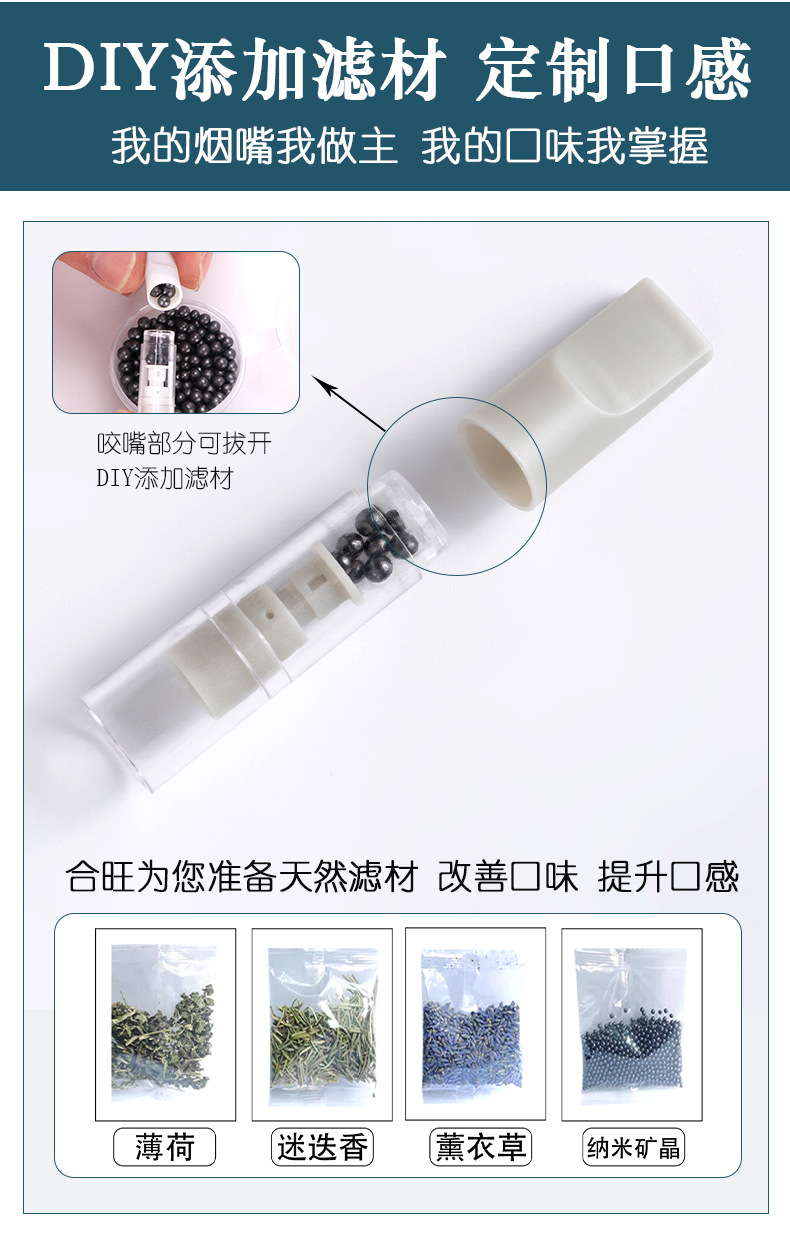 DIY添加滤材 定制口感

我的烟嘴我做主 我的口味我掌握

咬嘴部分可拔开
DIY添加滤材

合旺为您准备天然滤材 改善口味 提升口感

薄荷

迷迭香

薰衣草

纳米矿晶