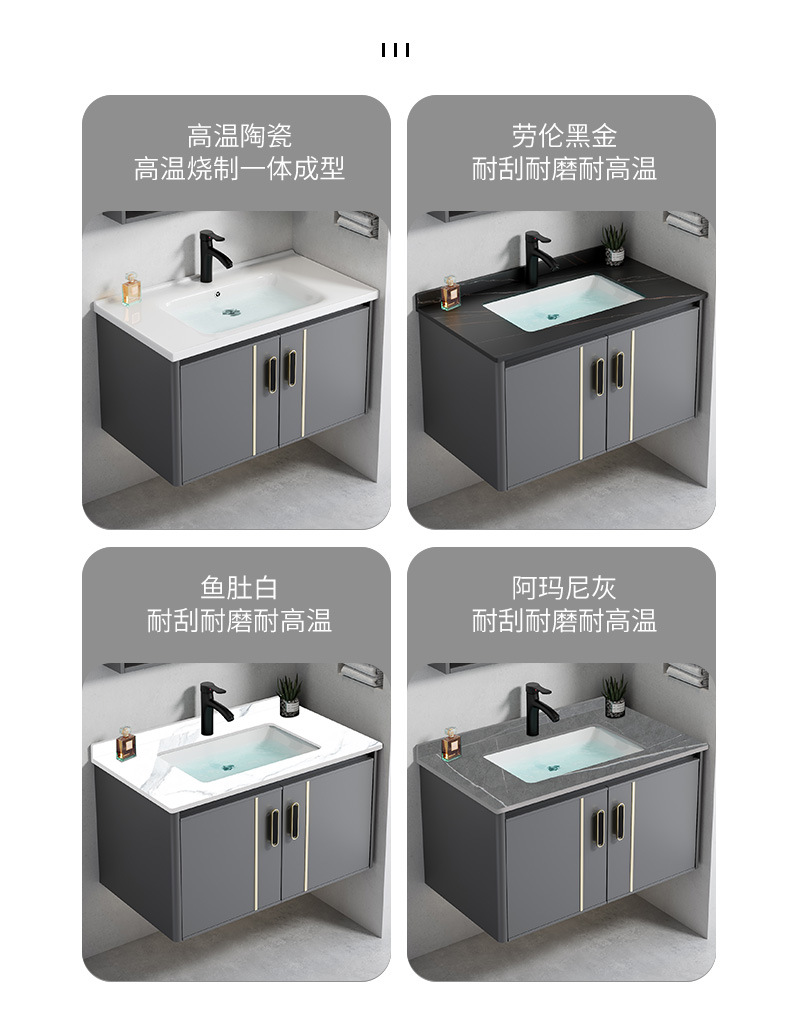 高温陶瓷
高温烧制一体成型

劳伦黑金
耐刮耐磨耐高温

鱼肚白
耐刮耐磨耐高温

阿玛尼灰
耐刮耐磨耐高温