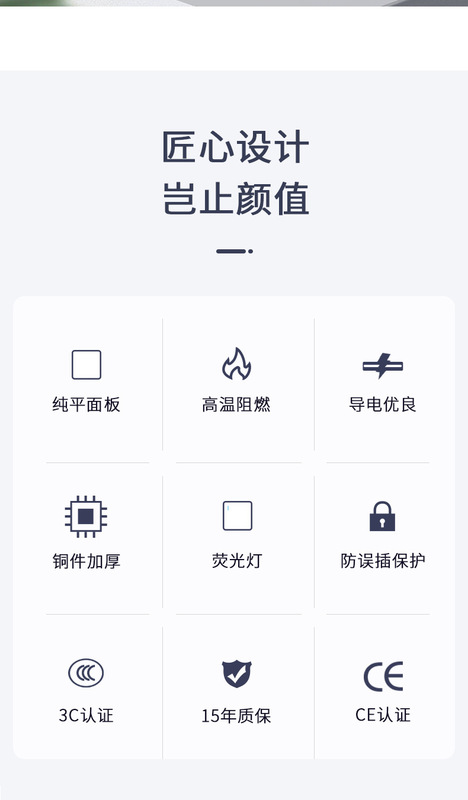 匠心设计
岂止颜值

纯平面板

高温阻燃

导电优良

铜件加厚

荧光灯

防误插保护

3C认证

15年质保

CE认证