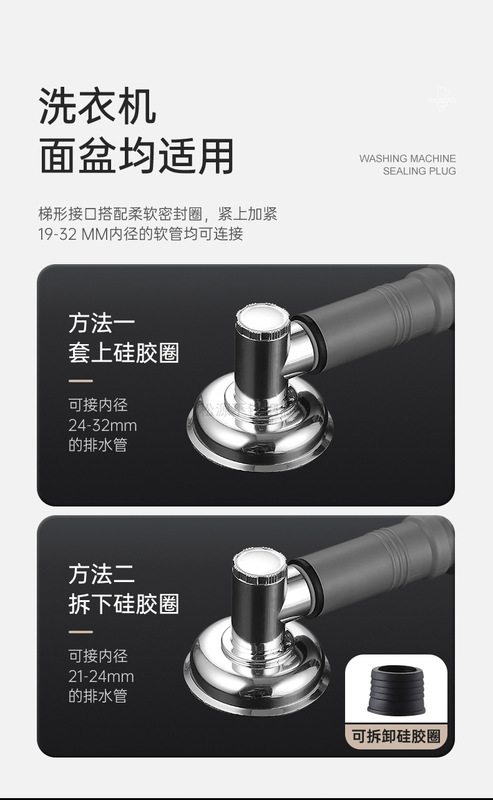 洗衣机
面盆均适用

WASHING MACHINE
SEALING PLUG

梯形接口搭配柔软密封圈，紧上加紧
19-32 MM内径的软管均可连接

方法一
套上硅胶圈

可接内径
24-32mm
的排水管

方法二
拆下硅胶圈

可接内径
21-24mm
的排水管

可拆卸硅胶圈