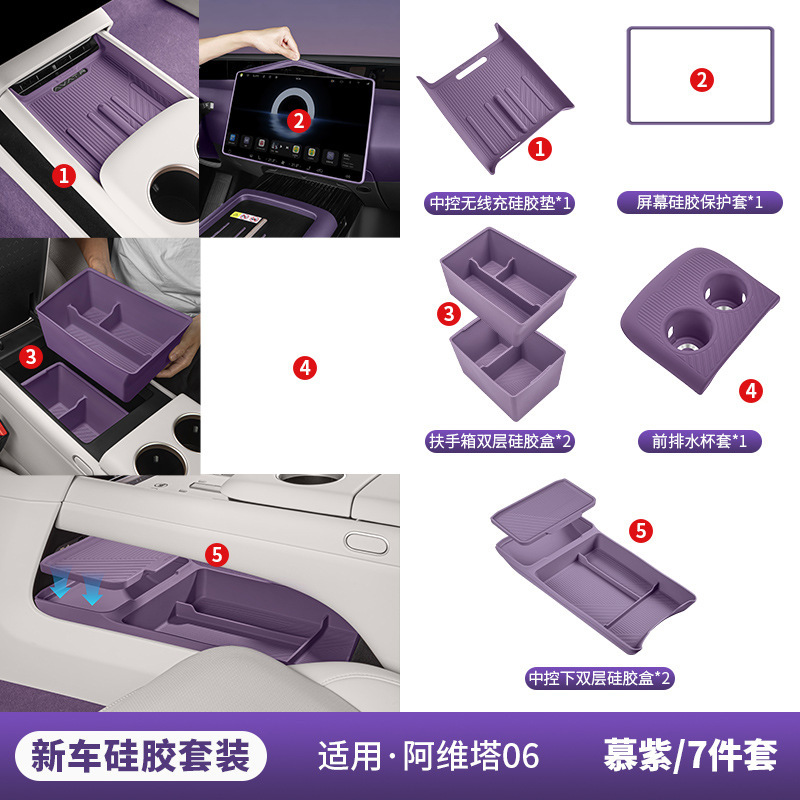 1

2

3

4

5

1

中控无线充硅胶垫*1

2

屏幕硅胶保护套*1

3

扶手箱双层硅胶盒*2

4

前排水杯套*1

5

中控下双层硅胶盒*2

新车硅胶套装

适用·阿维塔06

慕紫/7件套