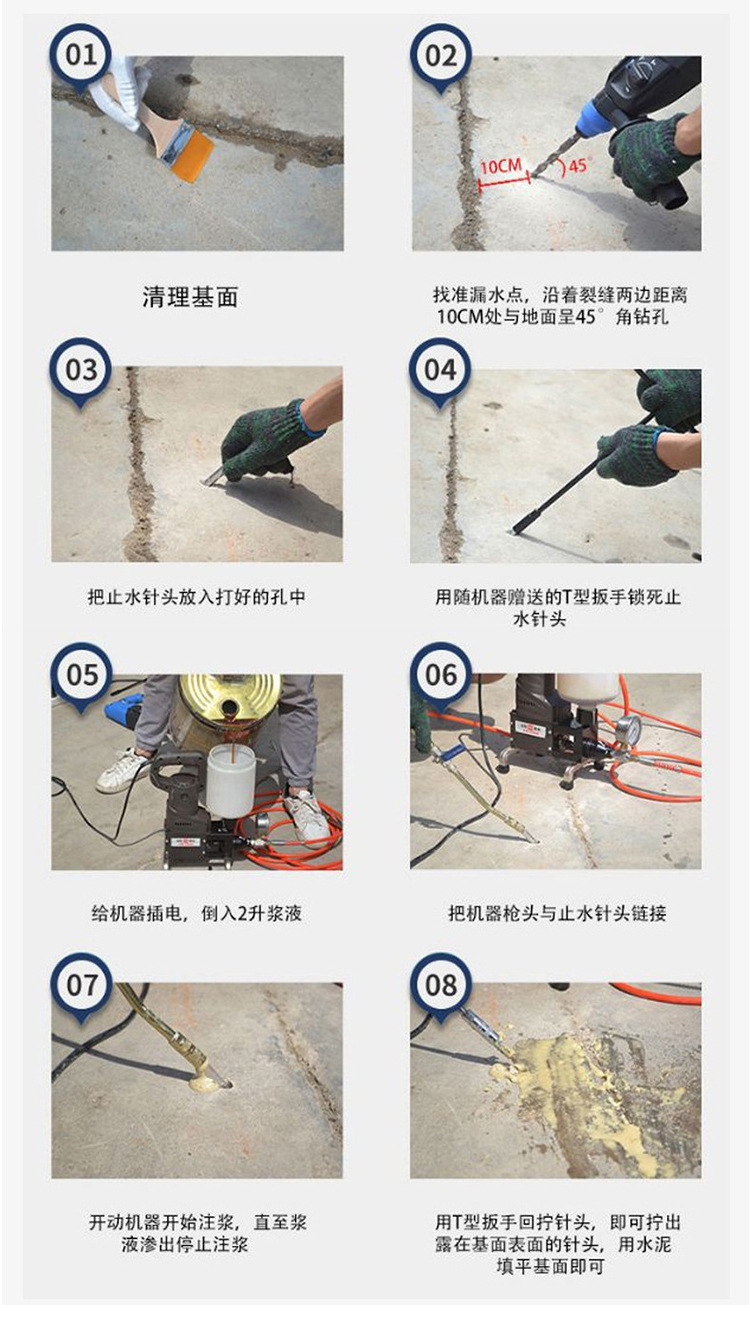 01

清理基面

02

10CM

45°

找准漏水点，沿着裂缝两边距离10CM处与地面呈45°角钻孔

03

把止水针头放入打好的孔中

04

用随机器赠送的T型扳手锁死止水针头

05

给机器插电，倒入2升浆液

06

把机器枪头与止水针头链接

07

开动机器开始注浆，直至浆液渗出停止注浆

08

用T型扳手回拧针头，即可拧出露在基面表面的针头，用水泥填平基面即可