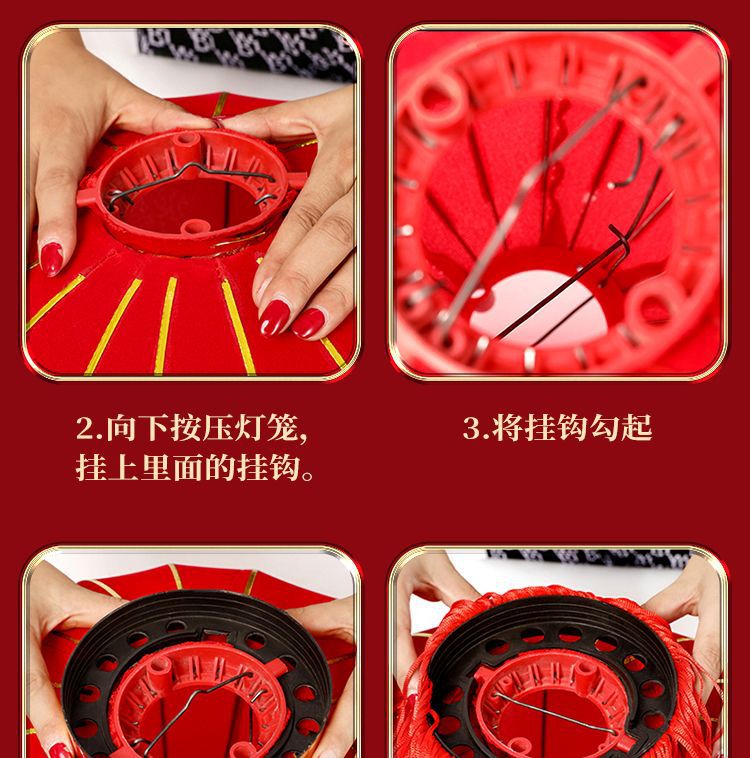 2.向下按压灯笼,
挂上里面的挂钩。

3.将挂钩勾起