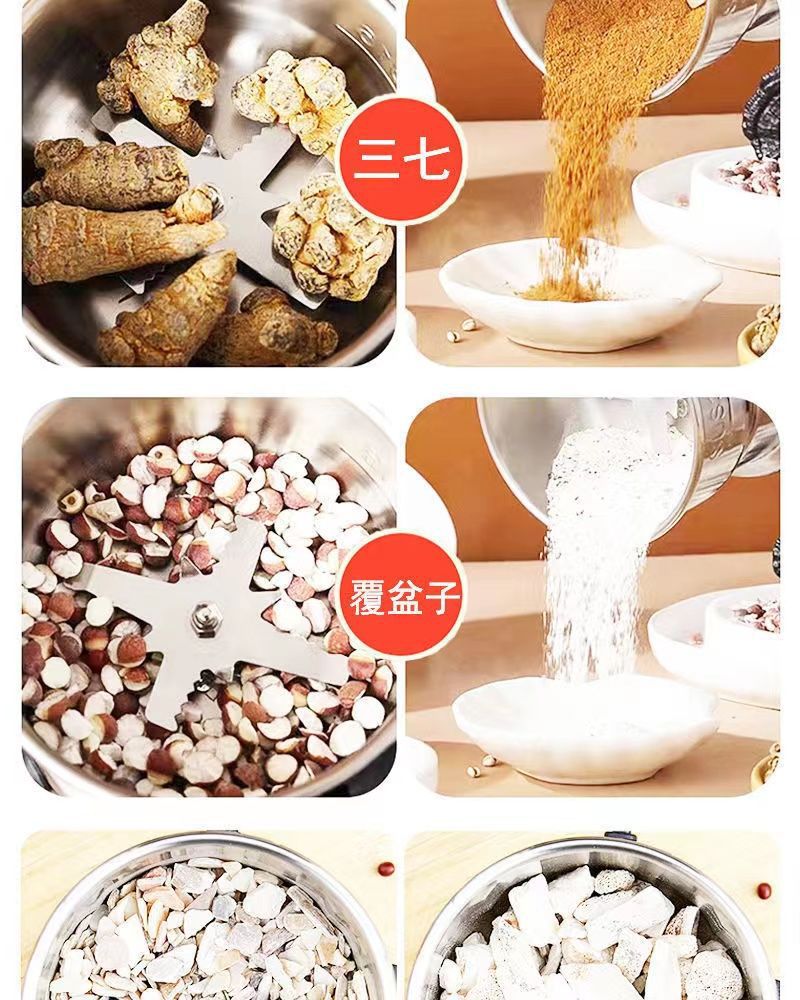 三七

覆盆子