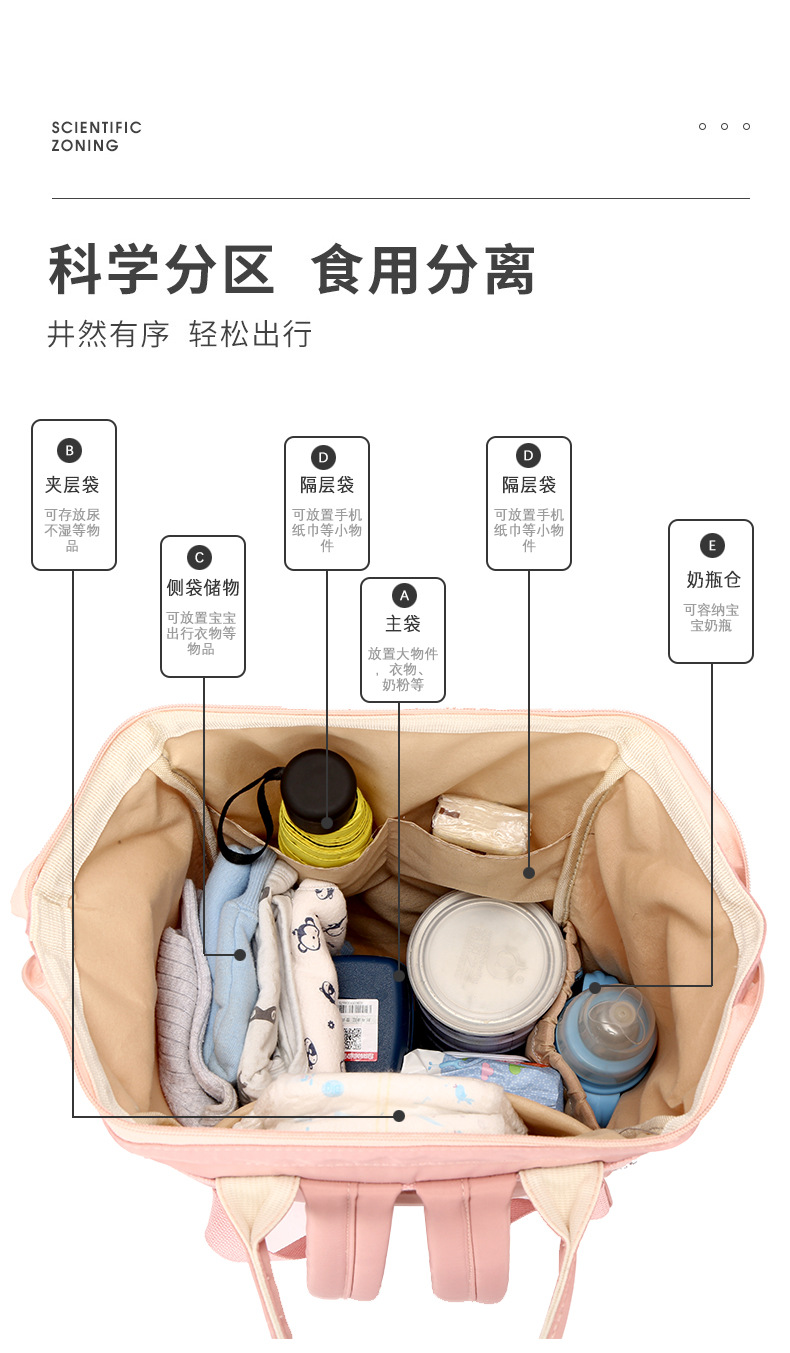 SCIENTIFIC ZONING

科学分区 食用分离

井然有序 轻松出行

B
夹层袋
可存放尿不湿等物品

C
侧袋储物
可放置宝宝出行衣物等物品

D
隔层袋
可放置手机纸巾等小物件

A
主袋
放置大物件、衣物、奶粉等

D
隔层袋
可放置手机纸巾等小物件

E
奶瓶仓
可容纳宝宝奶瓶