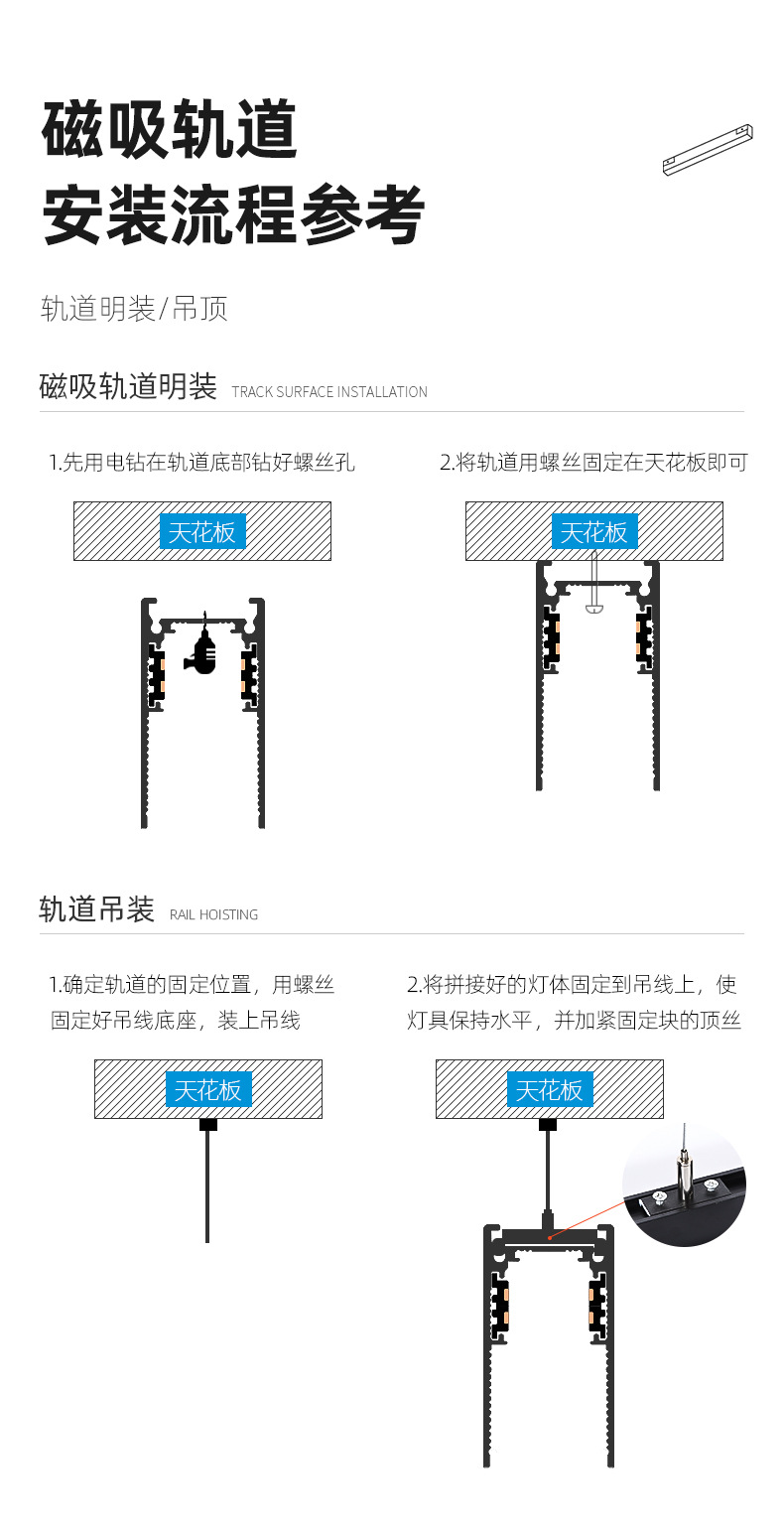 磁吸轨道
安装流程参考

轨道明装/吊顶

磁吸轨道明装 TRACK SURFACE INSTALLATION

1.先用电钻在轨道底部钻好螺丝孔

天花板

2.将轨道用螺丝固定在天花板即可

天花板

轨道吊装 RAIL HOISTING

1.确定轨道的固定位置，用螺丝固定好吊线底座，装上吊线

天花板

2.将拼接好的灯体固定到吊线上，使灯具保持水平，并加紧固定块的顶丝

天花板