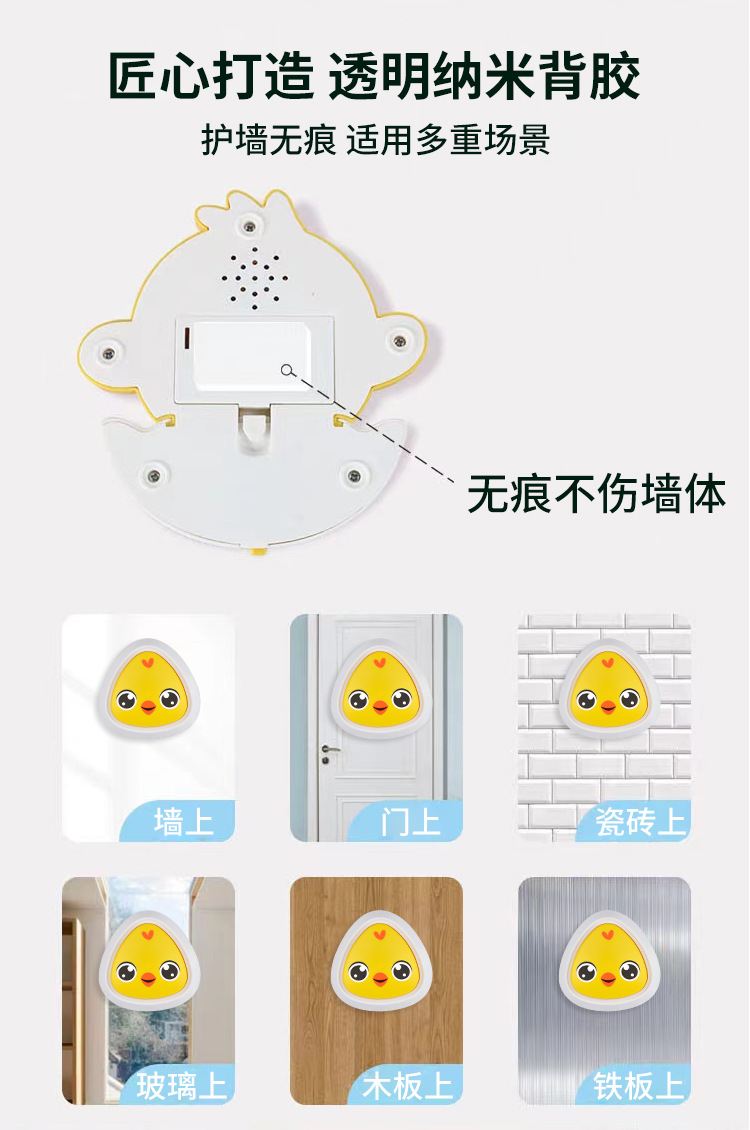 匠心打造 透明纳米背胶

护墙无痕 适用多重场景

无痕不伤墙体

墙上

门上

瓷砖上

玻璃上

木板上

铁板上