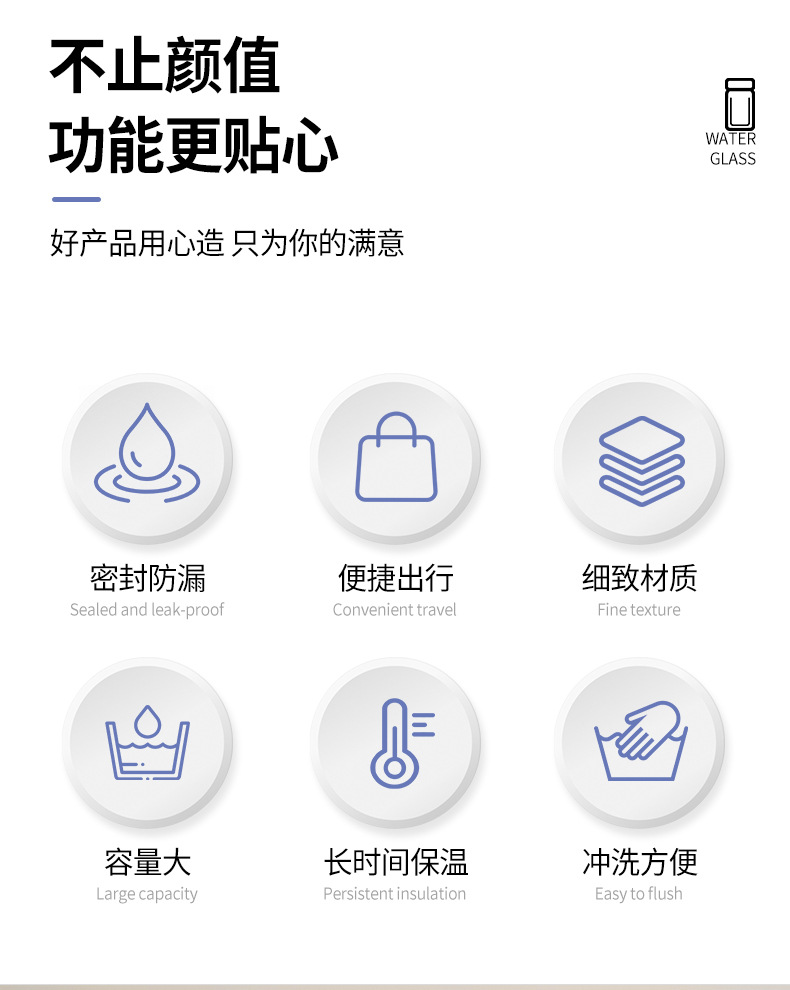 不止颜值
功能更贴心

WATER
GLASS

好产品用心造 只为你的满意

密封防漏
Sealed and leak-proof

便捷出行
Convenient travel

细致材质
Fine texture

容量大
Large capacity

长时间保温
Persistent insulation

冲洗方便
Easy to flush