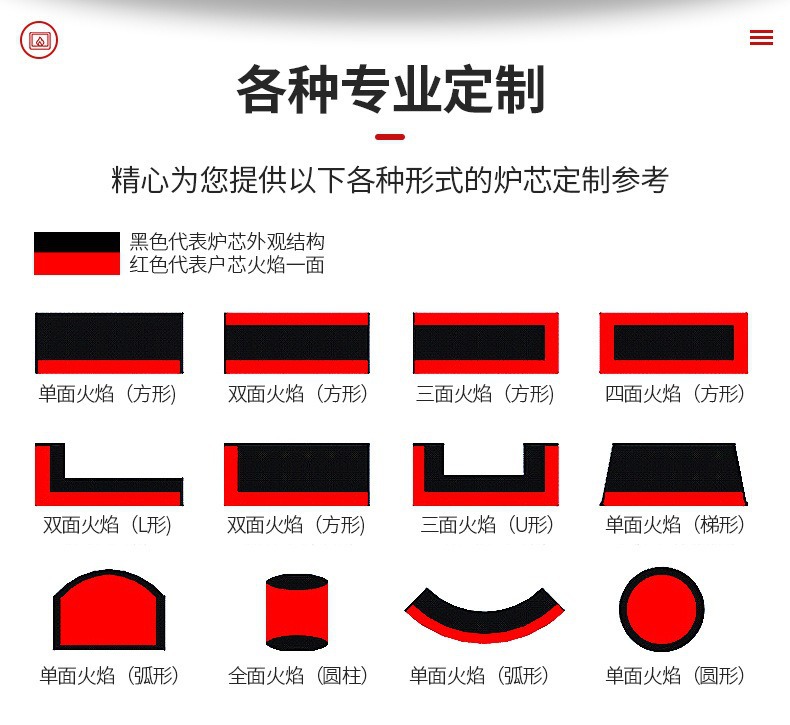 各种专业定制

精心为您提供以下各种形式的炉芯定制参考

黑色代表炉芯外观结构
红色代表户芯火焰一面

单面火焰（方形）
双面火焰（方形）
三面火焰（方形）
四面火焰（方形）

双面火焰（L形）
双面火焰（方形）
三面火焰（U形）
单面火焰（梯形）

单面火焰（弧形）
全面火焰（圆柱）
单面火焰（弧形）
单面火焰（圆形）