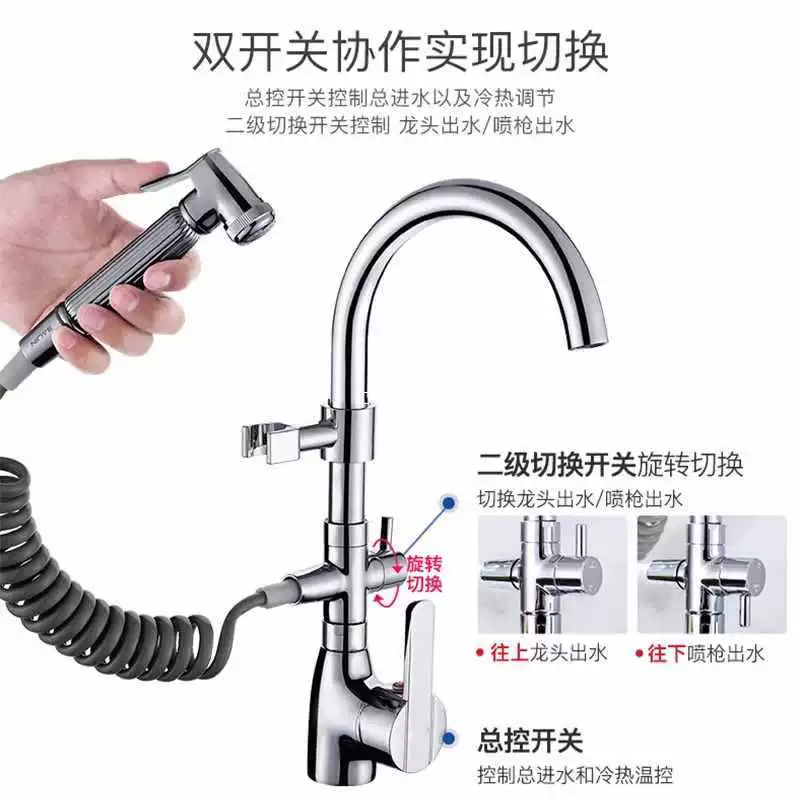 双开关协作实现切换

总控开关控制总进水以及冷热调节
二级切换开关控制 龙头出水/喷枪出水

二级切换开关旋转切换
切换龙头出水/喷枪出水

旋转切换

往上龙头出水 往下喷枪出水

总控开关
控制总进水和冷热温控