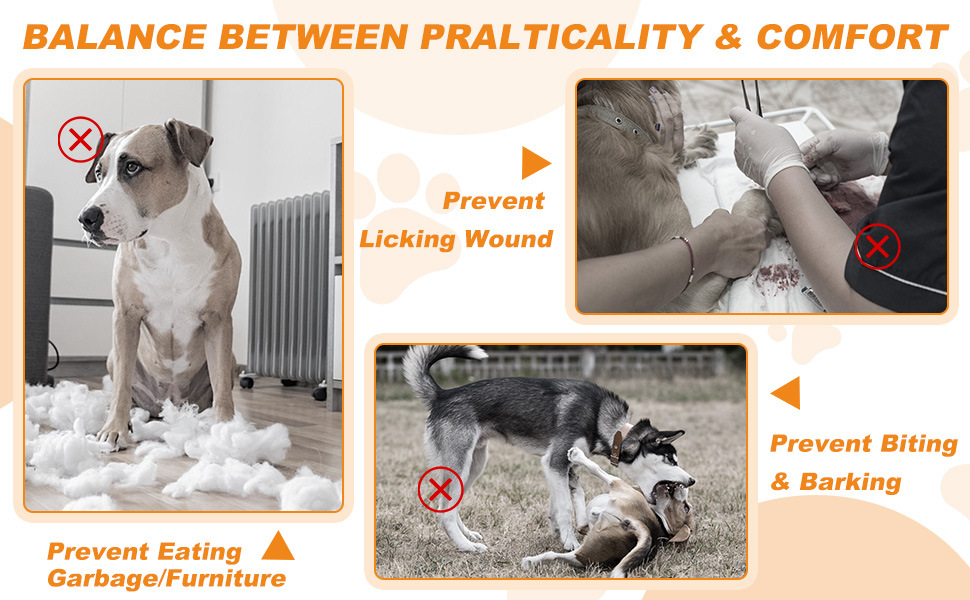 BALANCE BETWEEN PRALTICALITY & COMFORT

Prevent Licking Wound

Prevent Biting & Barking

Prevent Eating Garbage/Furniture