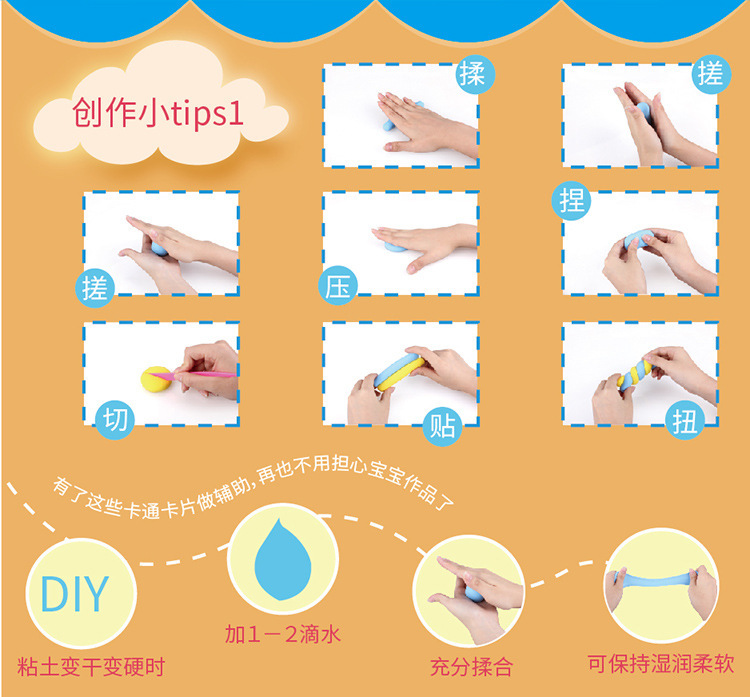 创作小tips1

揉

搓

搓

压

捏

切

贴

扭

有了这些卡通卡片做辅助，再也不用担心宝宝作品了

DIY

粘土变干变硬时

加1－2滴水

充分揉合

可保持湿润柔软