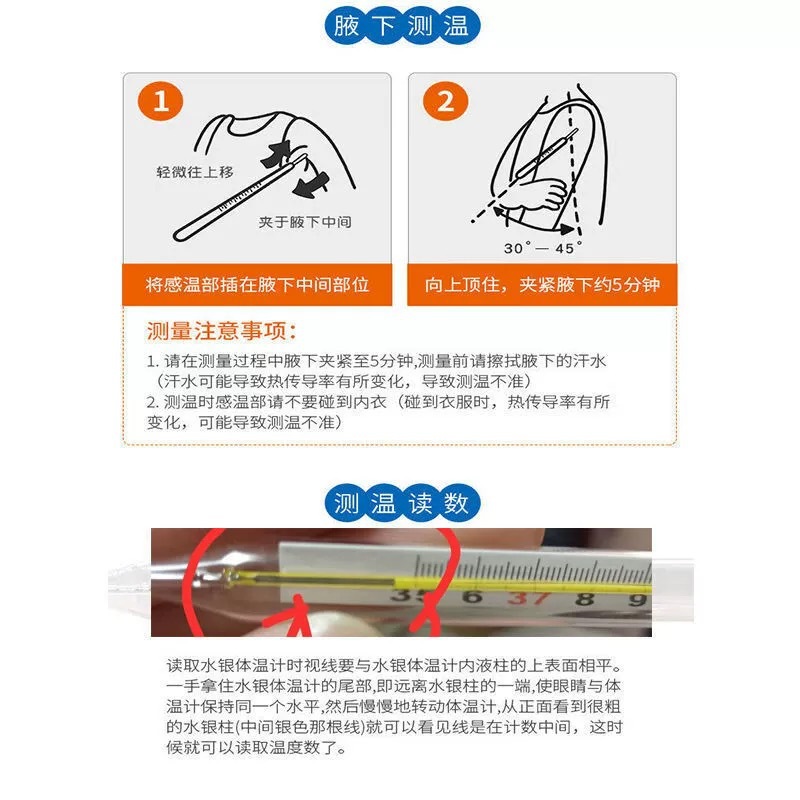 腋下测温

1
轻微往上移
夹于腋下中间
将感温部插在腋下中间部位

2
30° — 45°
向上顶住，夹紧腋下约5分钟

测量注意事项：
1. 请在测量过程中腋下夹紧至5分钟，测量前请擦拭腋下的汗水（汗水可能导致热传导率有所变化，导致测温不准）
2. 测温时感温部请不要碰到内衣（碰到衣服时，热传导率有所变化，可能导致测温不准）

测温读数

35 6 37 8 9

读取水银体温计时视线要与水银体温计内液柱的上表面相平。一手拿住水银体温计的尾部，即远离水银柱的一端，使眼睛与体温计保持同一个水平，然后慢慢地转动体温计，从正面看到很粗的水银柱(中间银色那根线)就可以看见线是在计数中间，这时候就可以读取温度数了。