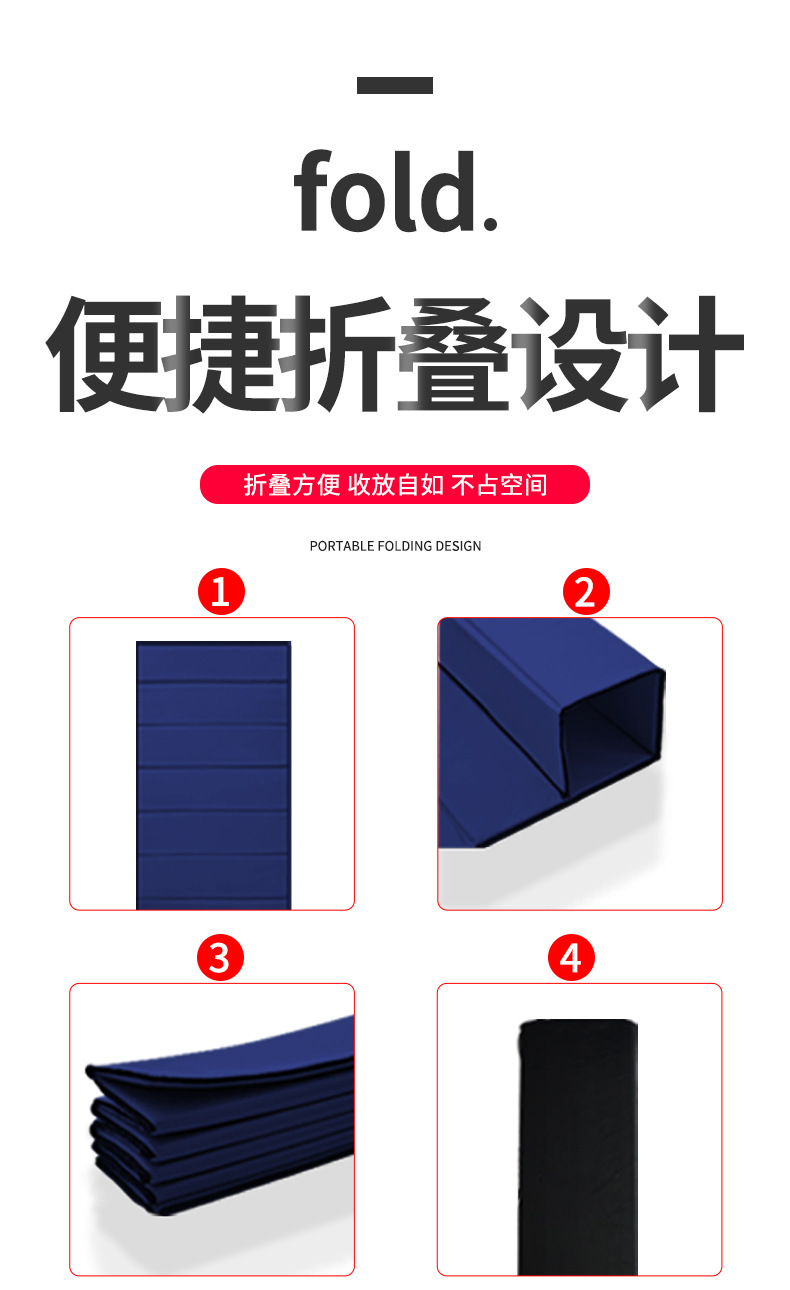 fold.

便捷折叠设计

折叠方便 收放自如 不占空间

PORTABLE FOLDING DESIGN

1

2

3

4